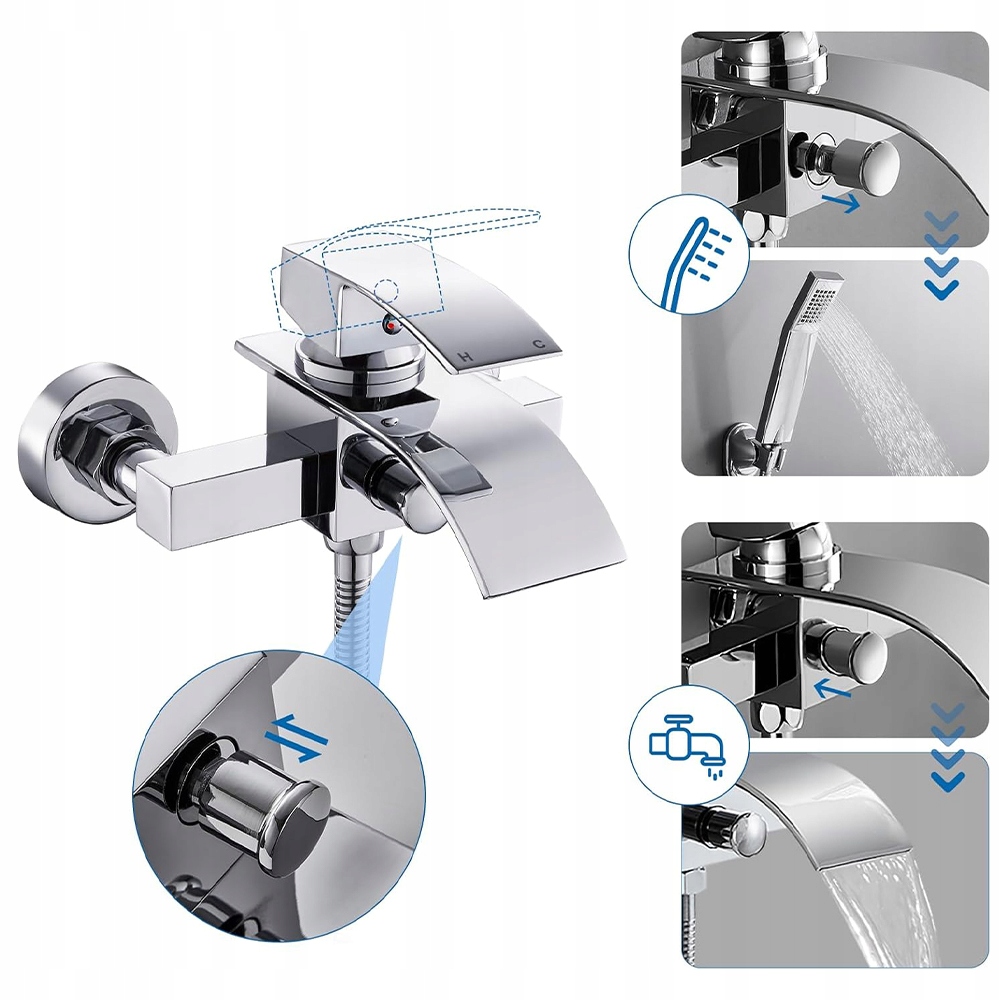 H C