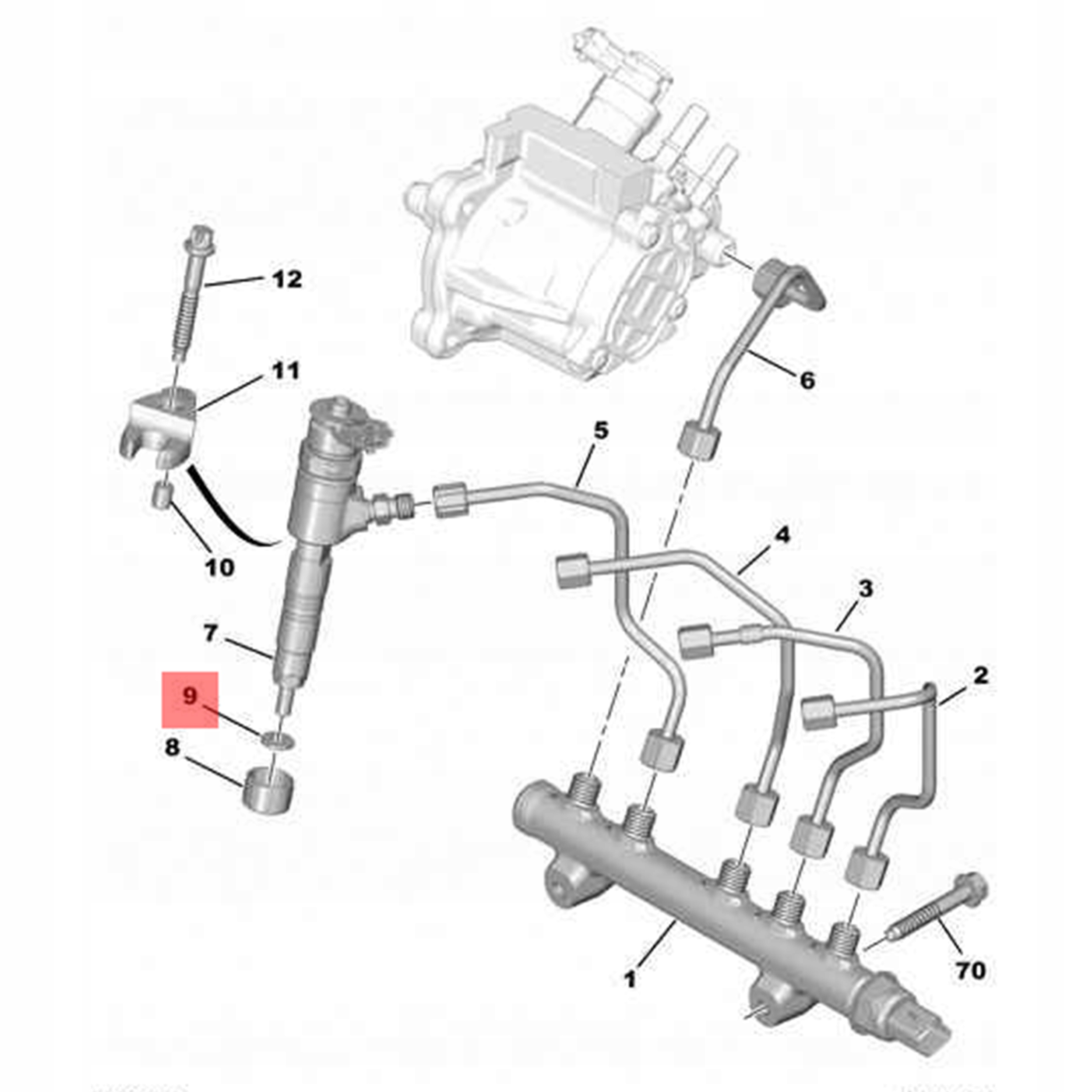 12
11
6
5
10
4
3
7
9
2
8
1
70