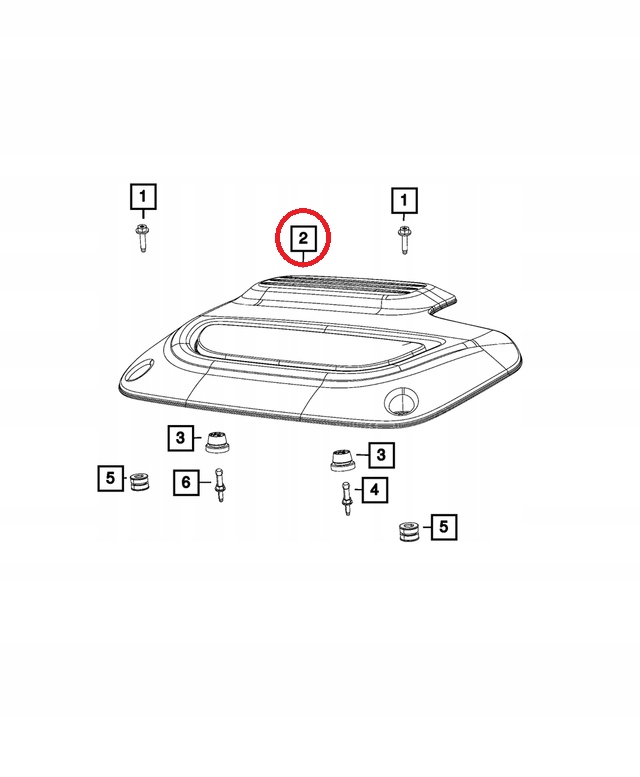 1
2
1
3
3
5
6
4
5