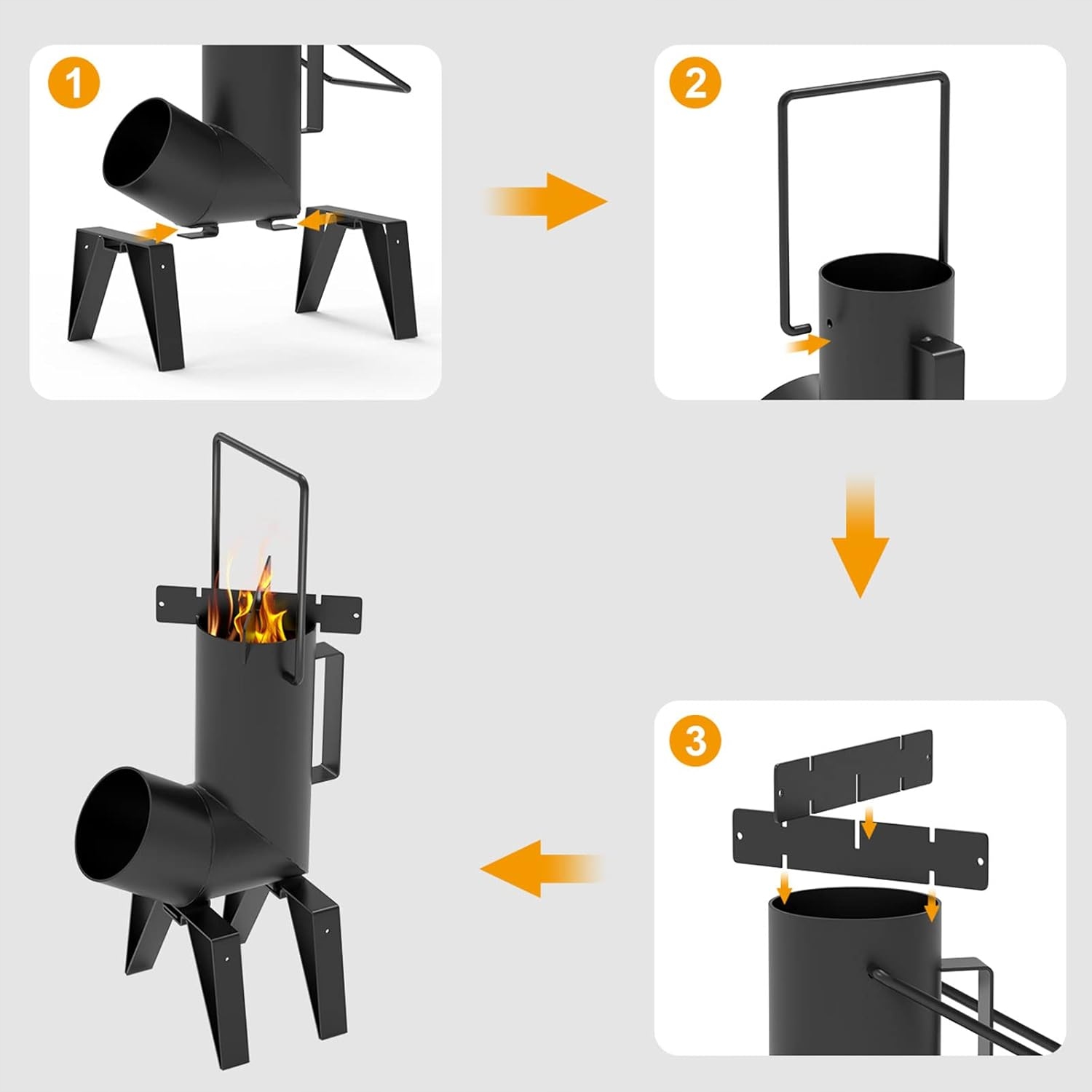 1

2

3