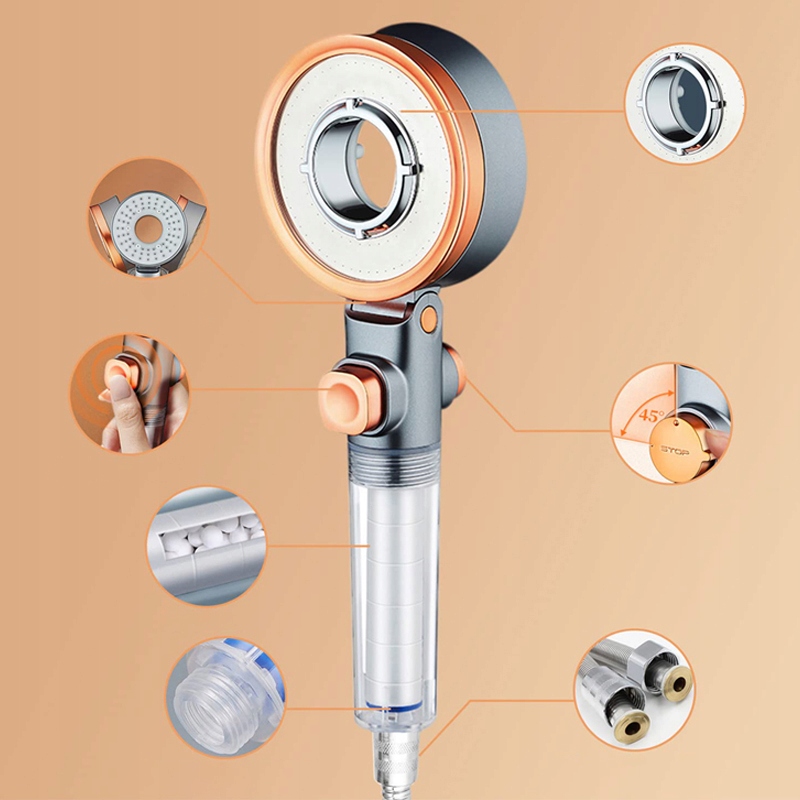 45°

STOP