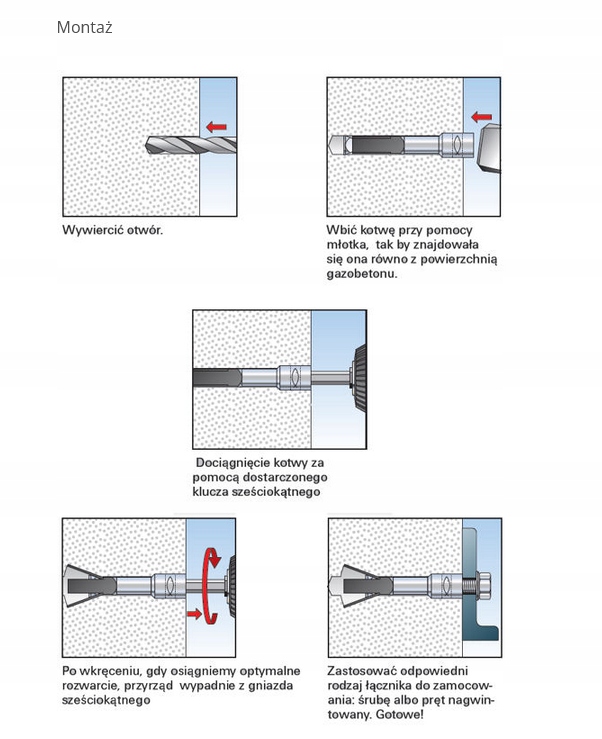 Montaż

Wywiercić otwór.

Wbić kotwę przy pomocy młotka, tak by znajdowała się ona równo z powierzchnią gazobetonu.

Dociągnięcie kotwy za pomocą dostarczonego klucza sześciokątnego

Po wkręceniu, gdy osiągniemy optymalne rozwarcie, przyrząd wypadnie z gniazda sześciokątnego

Zastosować odpowiedni rodzaj łącznika do zamocowania: śrubę albo pręt nagwintowany. Gotowe!