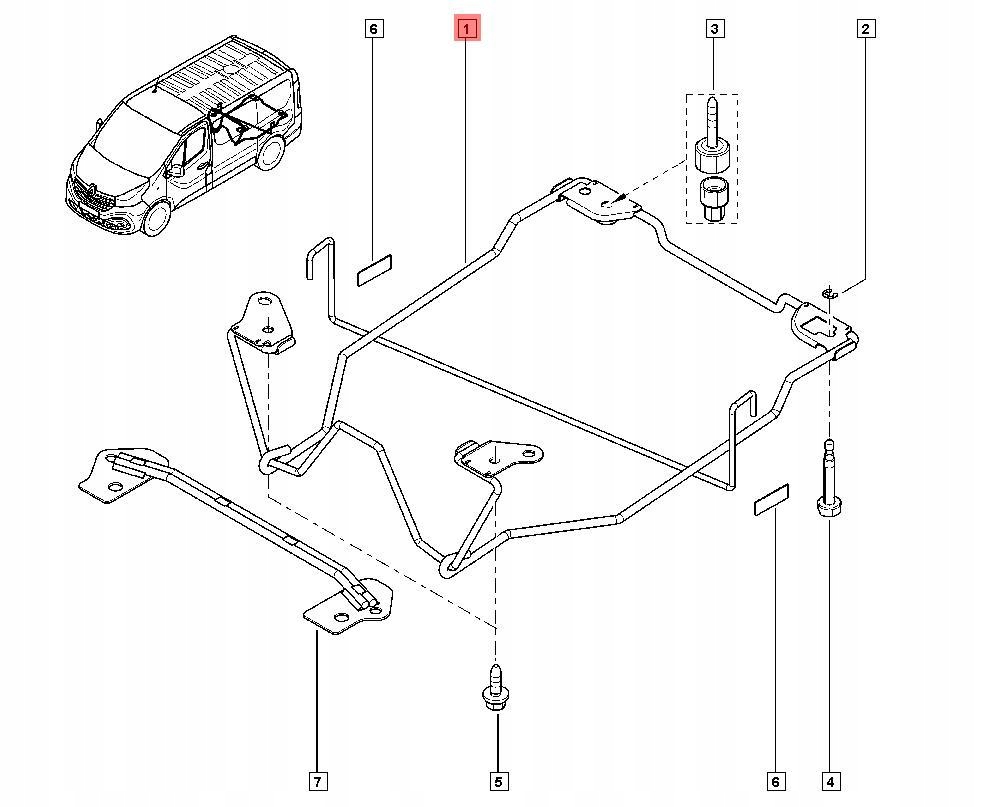 6
1
3
2
7
5
6
4