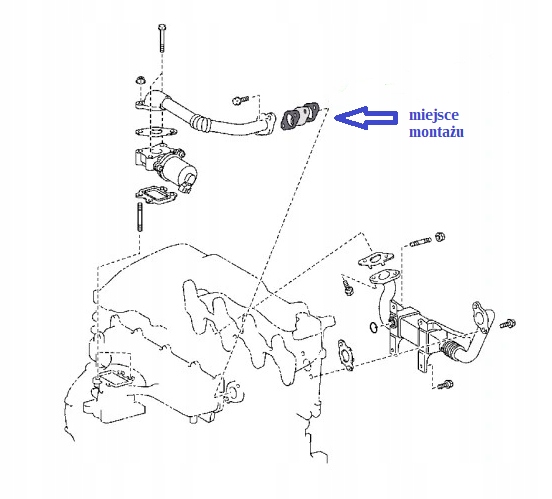 miejsce montażu