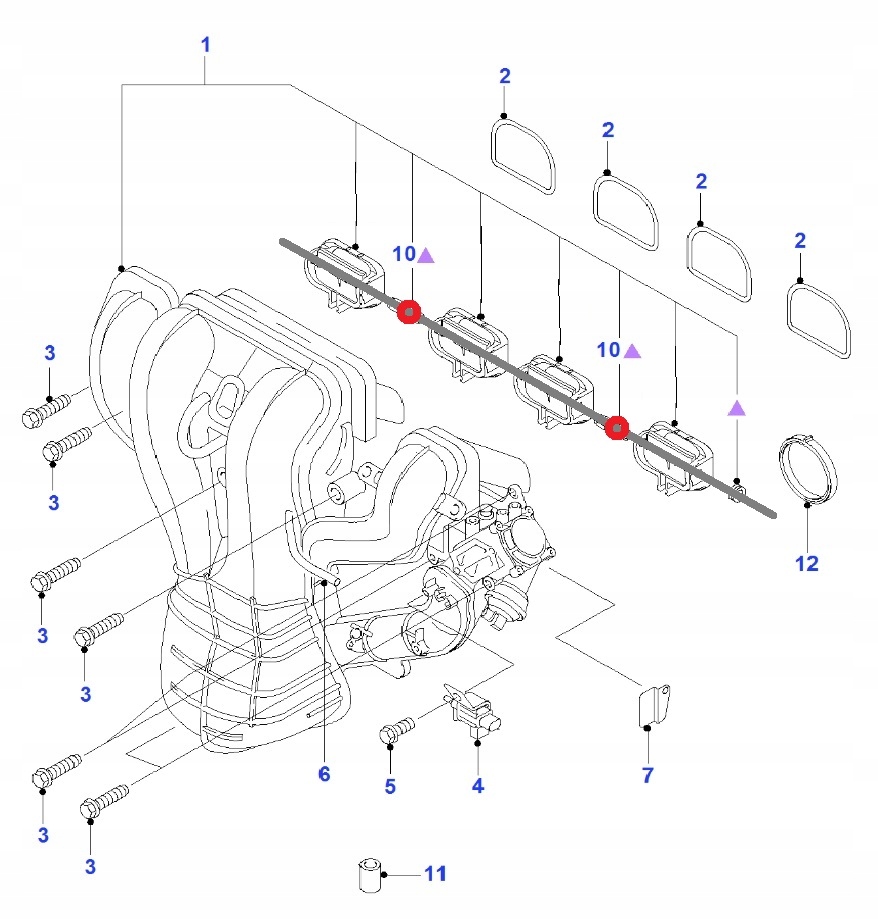 1
2
2
2
2
10
10
3
3
3
3
3
3
12
6
5
4
7
11