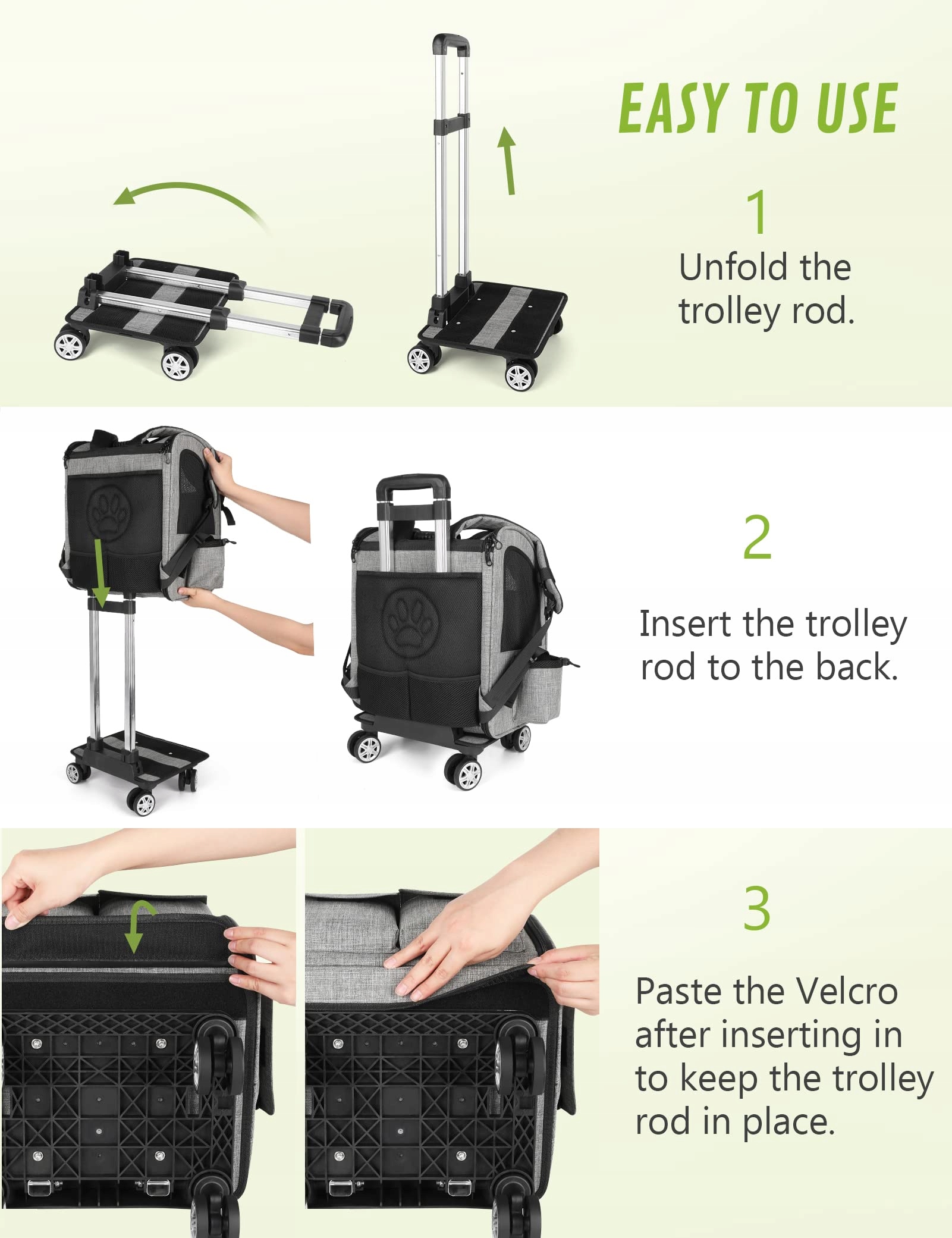 EASY TO USE

1

Unfold the trolley rod.

2

Insert the trolley rod to the back.

3

Paste the Velcro after inserting in to keep the trolley rod in place.