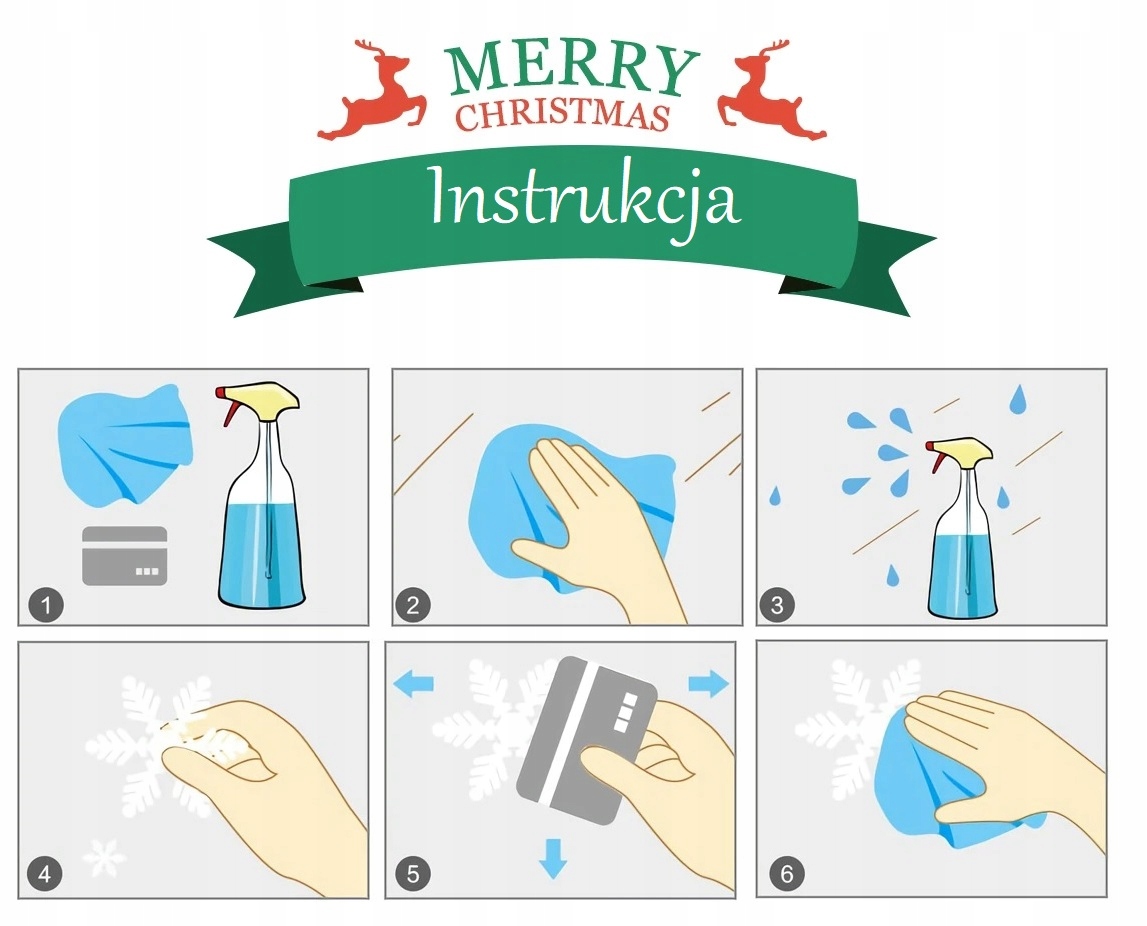 MERRY
CHRISTMAS

Instrukcja

1

2

3

4

5

6