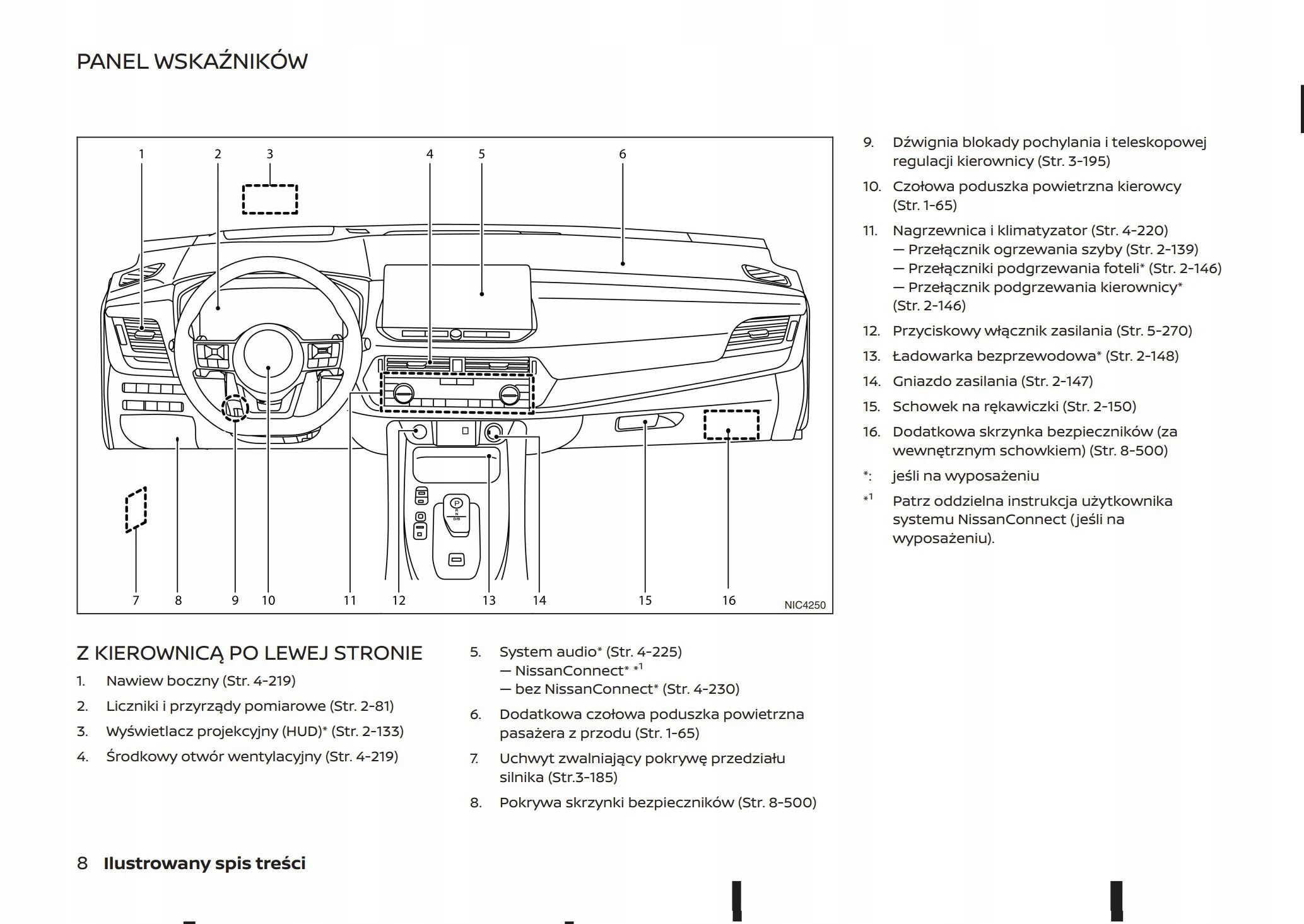 PANEL WSKAŹNIKÓW

1 2 3 4 5 6

P R N D/B

7 8 9 10 11 12 13 14 15 16

NIC4250

Z KIEROWNICĄ PO LEWEJ STRONIE

1. Nawiew boczny (Str. 4-219)
2. Liczniki i przyrządy pomiarowe (Str. 2-81)
3. Wyświetlacz projekcyjny (HUD)* (Str. 2-133)
4. Środkowy otwór wentylacyjny (Str. 4-219)
5. System audio* (Str. 4-225)
— NissanConnect* *$^1$
— bez NissanConnect* (Str. 4-230)
6. Dodatkowa czołowa poduszka powietrzna pasażera z przodu (Str. 1-65)
7. Uchwyt zwalniający pokrywę przedziału silnika (Str.3-185)
8. Pokrywa skrzynki bezpieczników (Str. 8-500)
9. Dźwignia blokady pochylania i teleskopowej regulacji kierownicy (Str. 3-195)
10. Czołowa poduszka powietrzna kierowcy (Str. 1-65)
11. Nagrzewnica i klimatyzator (Str. 4-220)
— Przełącznik ogrzewania szyby (Str. 2-139)
— Przełączniki podgrzewania foteli* (Str. 2-146)
— Przełącznik podgrzewania kierownicy* (Str. 2-146)
12. Przyciskowy włącznik zasilania (Str. 5-270)
13. Ładowarka bezprzewodowa* (Str. 2-148)
14. Gniazdo zasilania (Str. 2-147)
15. Schowek na rękawiczki (Str. 2-150)
16. Dodatkowa skrzynka bezpieczników (za wewnętrznym schowkiem) (Str. 8-500)
*: jeśli na wyposażeniu
*$^1$ Patrz oddzielna instrukcja użytkownika systemu NissanConnect (jeśli na wyposażeniu).

8 Ilustrowany spis treści