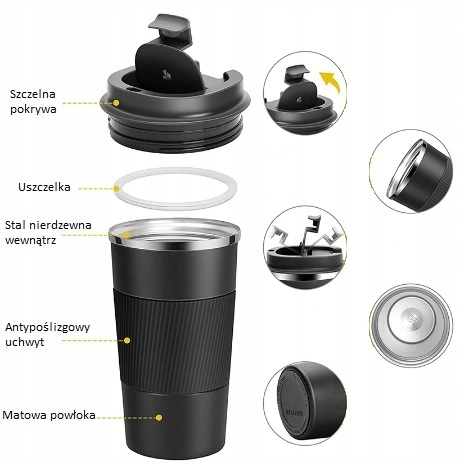 Szczelna pokrywa

Uszczelka

Stal nierdzewna wewnątrz

Antypoślizgowy uchwyt

Matowa powłoka