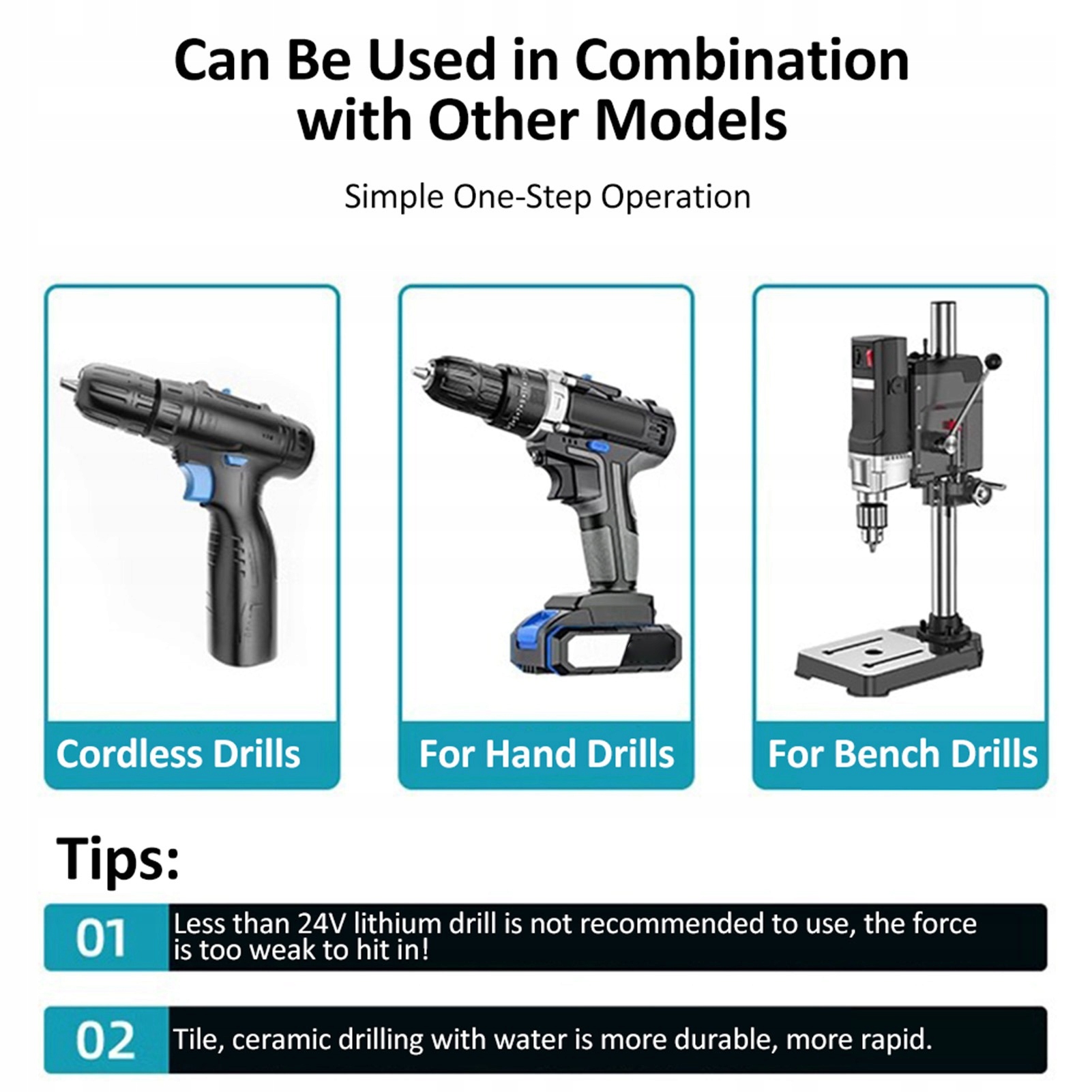 Can Be Used in Combination with Other Models

Simple One-Step Operation

Cordless Drills

For Hand Drills

For Bench Drills

Tips:

01 Less than 24V lithium drill is not recommended to use, the force is too weak to hit in!

02 Tile, ceramic drilling with water is more durable, more rapid.