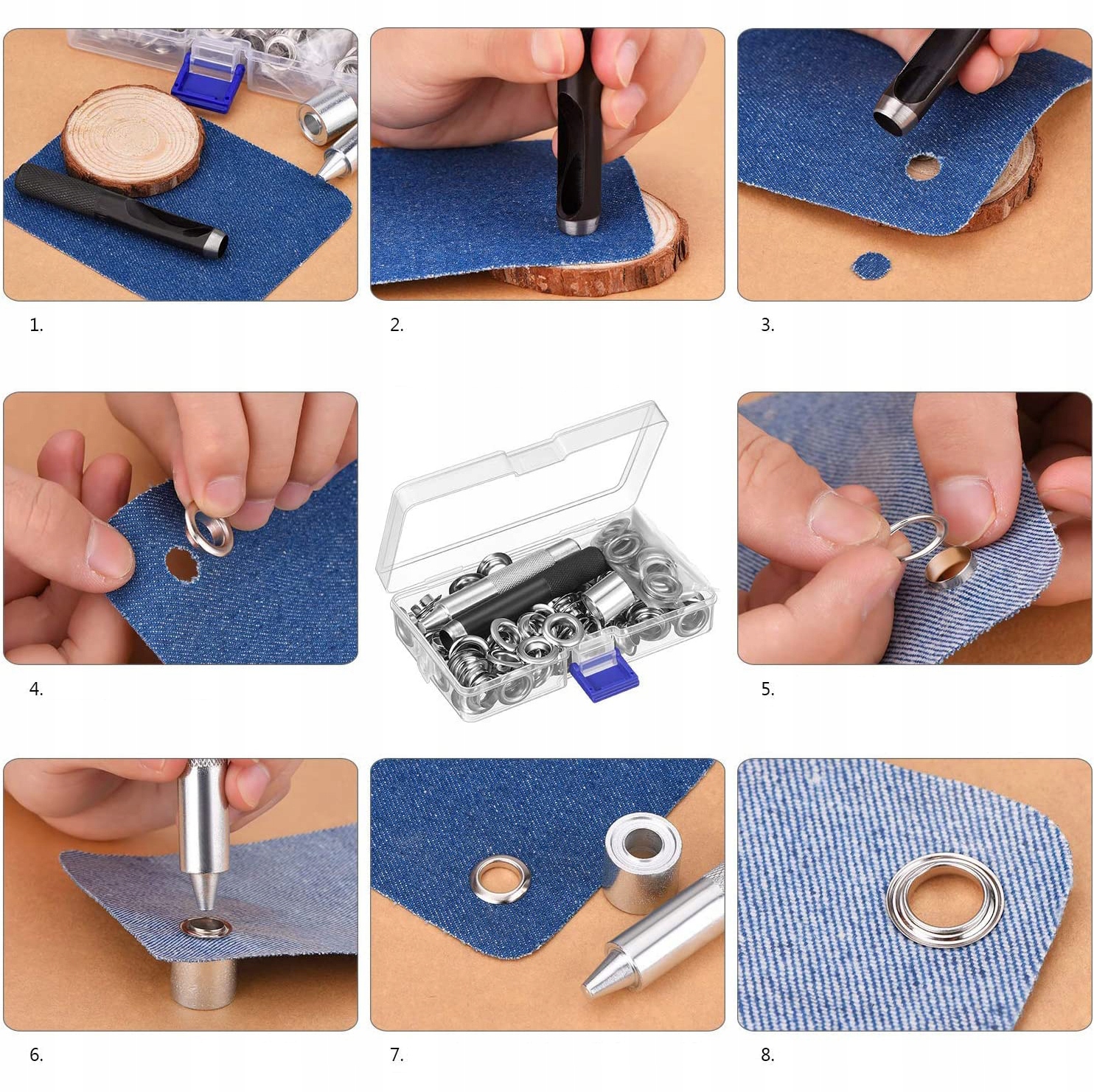 1.

2.

3.

4.

5.

6.

7.

8.