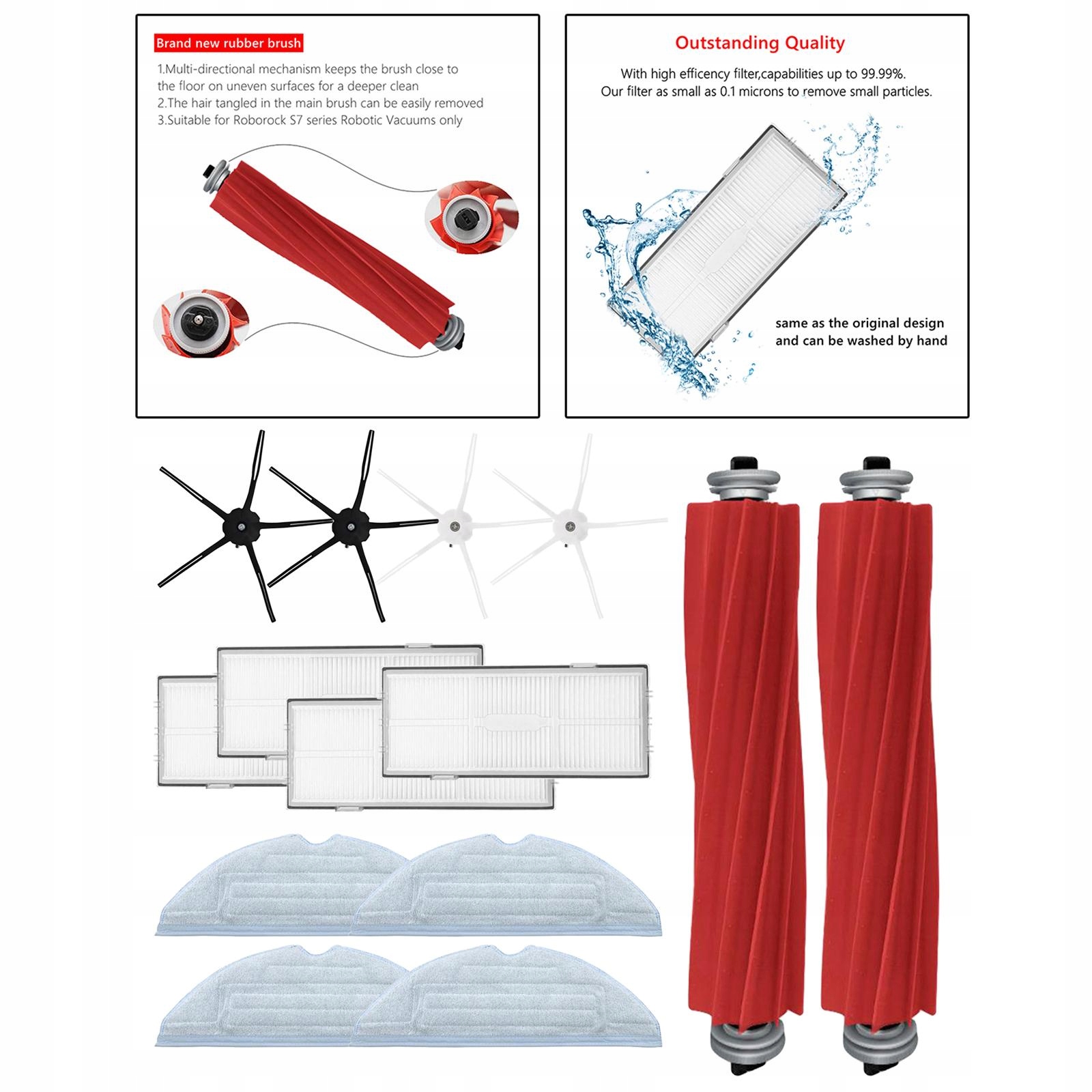 Brand new rubber brush

1.Multi-directional mechanism keeps the brush close to the floor on uneven surfaces for a deeper clean
2.The hair tangled in the main brush can be easily removed
3.Suitable for Roborock S7 series Robotic Vacuums only

Outstanding Quality

With high efficency filter,capabilities up to 99.99%.
Our filter as small as 0.1 microns to remove small particles.

same as the original design and can be washed by hand