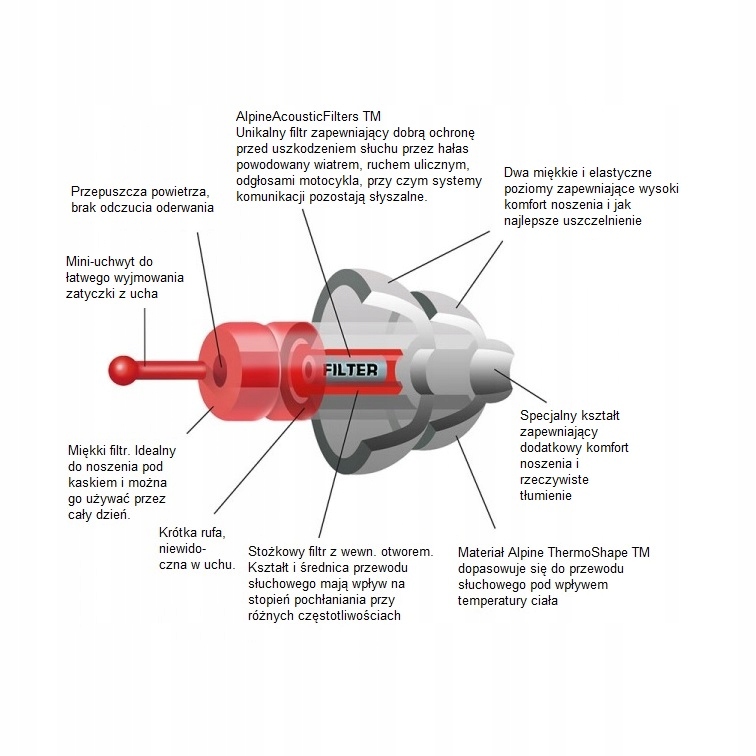 AlpineAcousticFilters TM
Unikalny filtr zapewniający dobrą ochronę przed uszkodzeniem słuchu przez hałas powodowany wiatrem, ruchem ulicznym, odgłosami motocykla, przy czym systemy komunikacji pozostają słyszalne.

Przepuszcza powietrza, brak odczucia oderwania

Dwa miękkie i elastyczne poziomy zapewniające wysoki komfort noszenia i jak najlepsze uszczelnienie

Mini-uchwyt do łatwego wyjmowania zatyczki z ucha

FILTER

Specjalny kształt zapewniający dodatkowy komfort noszenia i rzeczywiste tłumienie

Miękki filtr. Idealny do noszenia pod kaskiem i można go używać przez cały dzień.

Krótka rufa, niewidoczna w uchu.

Stożkowy filtr z wewn. otworem. Kształt i średnica przewodu słuchowego mają wpływ na stopień pochłaniania przy różnych częstotliwościach

Materiał Alpine ThermoShape TM dopasowuje się do przewodu słuchowego pod wpływem temperatury ciała