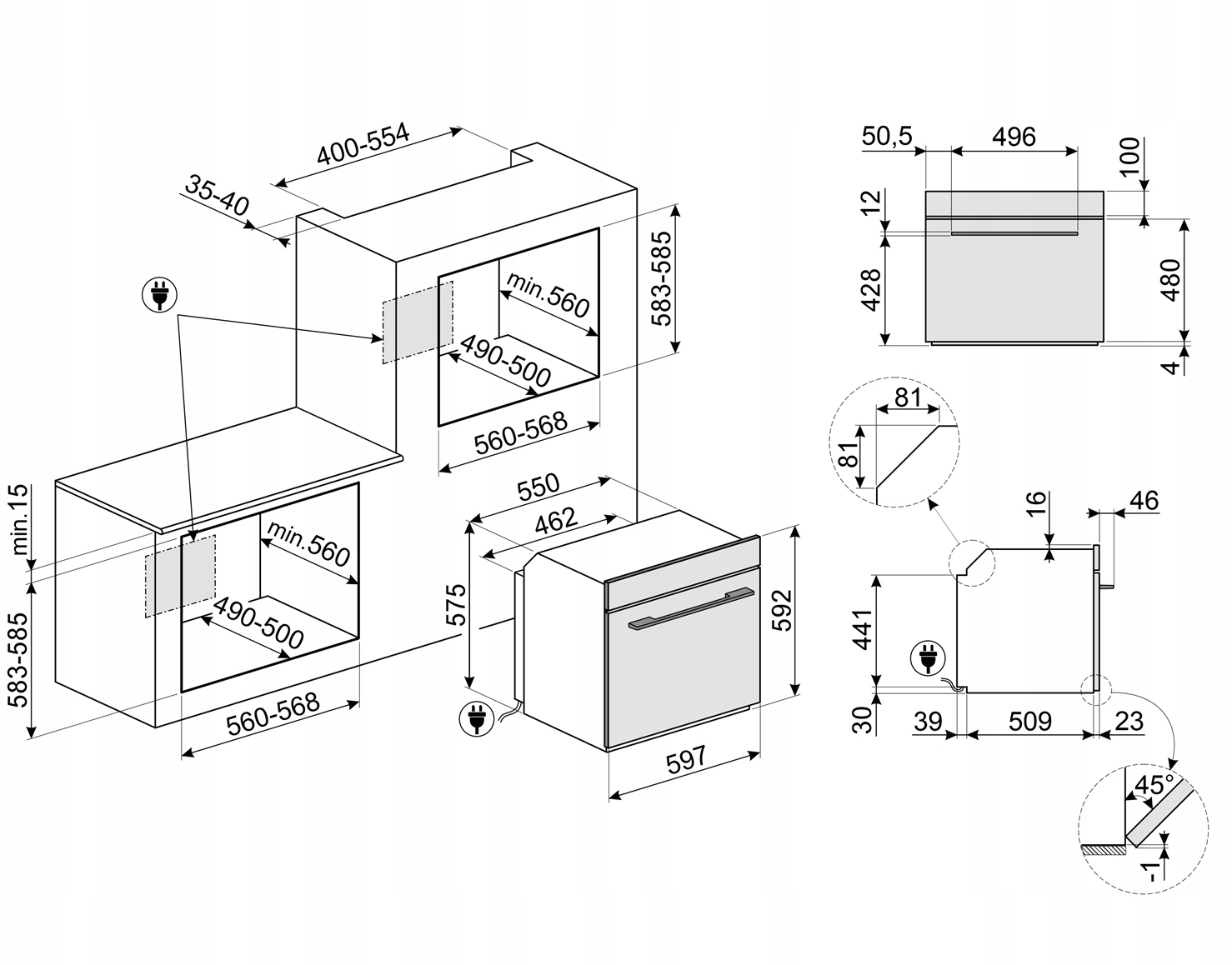 400-554
35-40
583-585
min.560
490-500
560-568
min.15
583-585
min.560
490-500
560-568
550
462
575
592
597
50,5
496
100
12
428
480
4
81
81
16
46
441
30
39
509
23
45°
-1