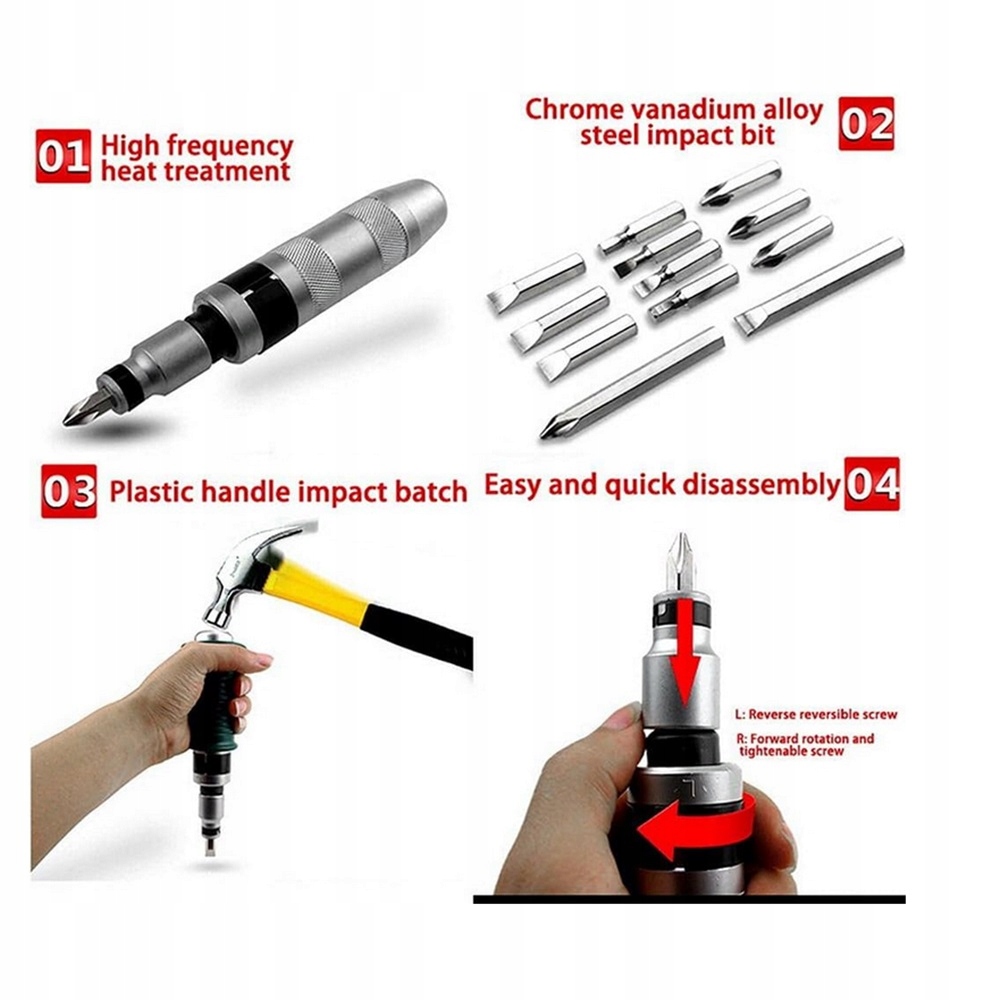 01 High frequency heat treatment

Chrome vanadium alloy steel impact bit 02

03 Plastic handle impact batch

Easy and quick disassembly 04

L: Reverse reversible screw

R: Forward rotation and tightenable screw