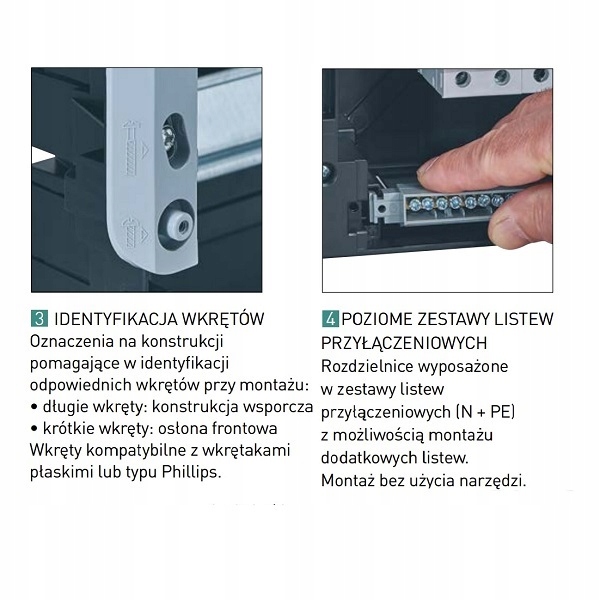 3 IDENTYFIKACJA WKRĘTÓW
Oznaczenia na konstrukcji pomagające w identyfikacji odpowiednich wkrętów przy montażu:
• długie wkręty: konstrukcja wsporcza
• krótkie wkręty: osłona frontowa
Wkręty kompatybilne z wkrętakami płaskimi lub typu Phillips.

4 POZIOME ZESTAWY LISTEW PRZYŁĄCZENIOWYCH
Rozdzielnice wyposażone w zestawy listew przyłączeniowych (N + PE) z możliwością montażu dodatkowych listew.
Montaż bez użycia narzędzi.