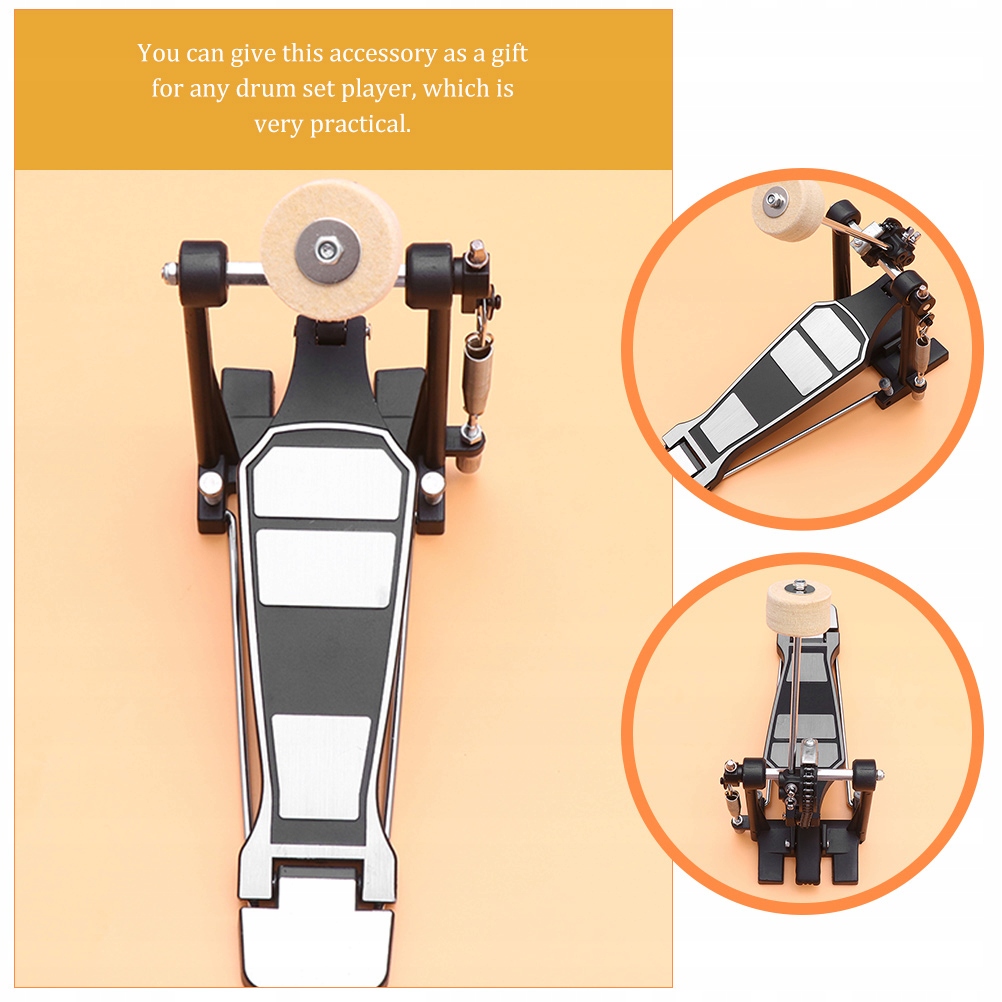 You can give this accessory as a gift for any drum set player, which is very practical.