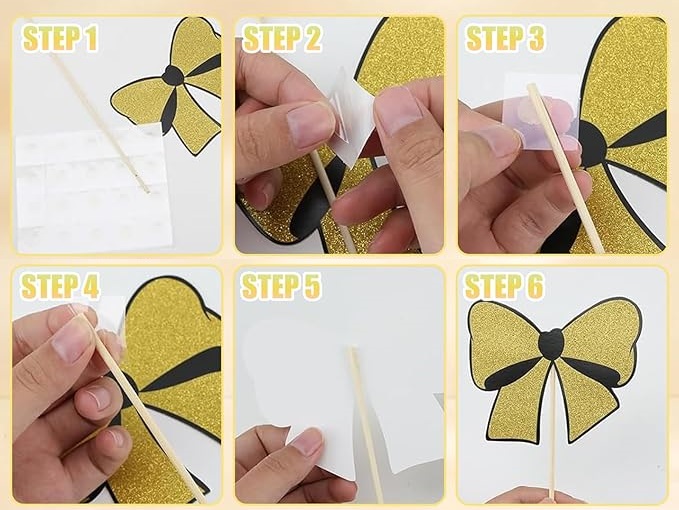 STEP 1

STEP 2

STEP 3

STEP 4

STEP 5

STEP 6