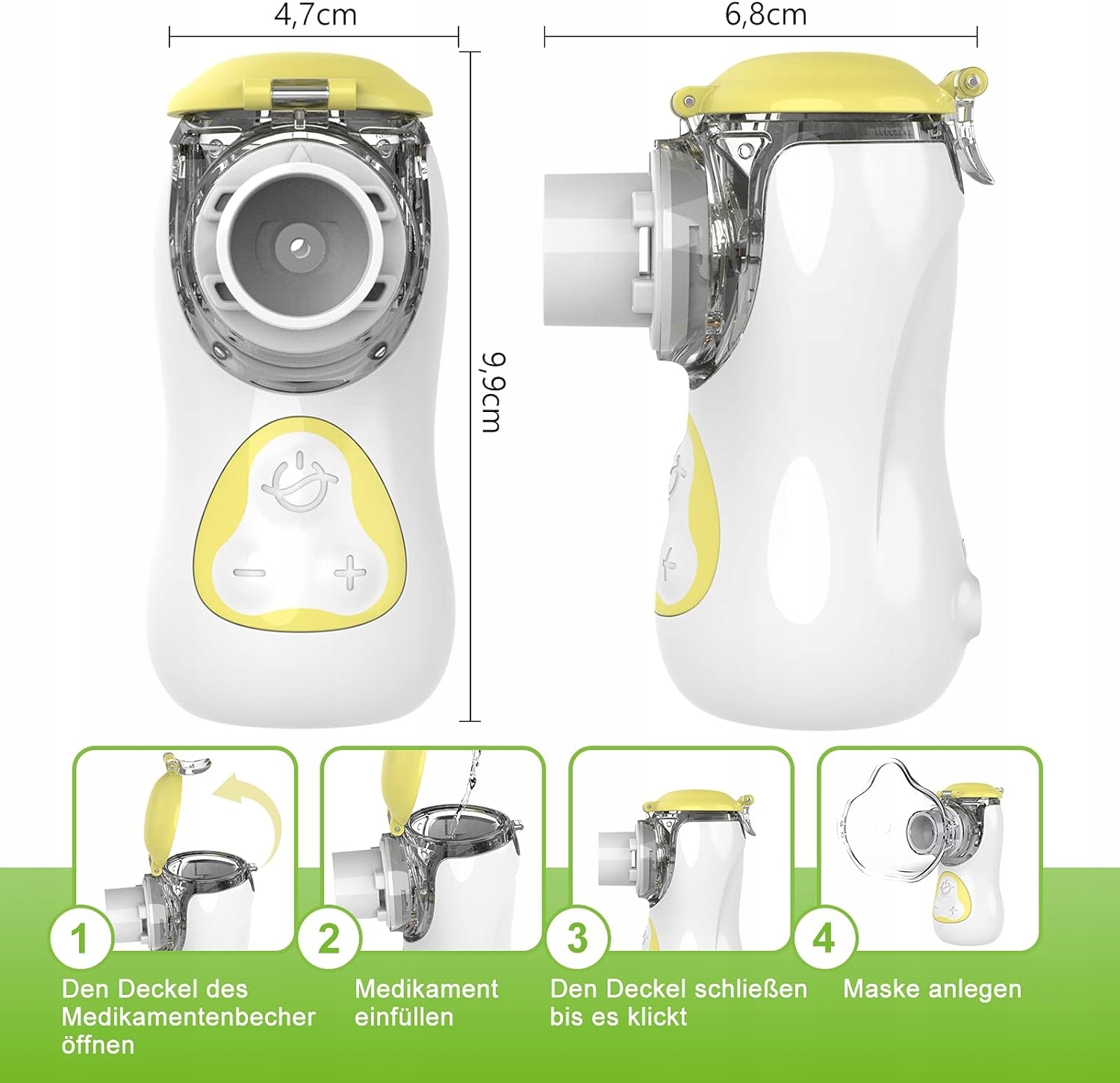 4,7cm

6,8cm

9,9cm

1
Den Deckel des Medikamentenbecher öffnen

2
Medikament einfüllen

3
Den Deckel schließen bis es klickt

4
Maske anlegen