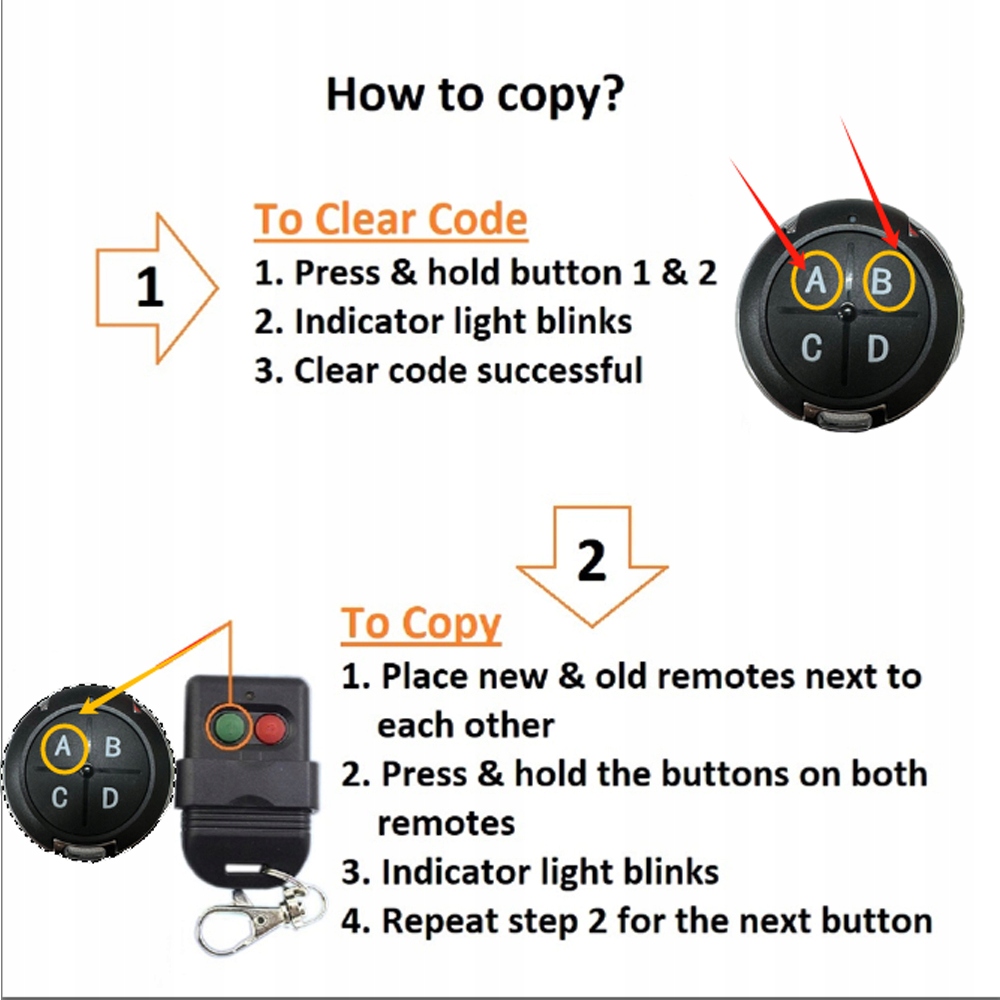 How to copy?

1

To Clear Code

1. Press & hold button 1 & 2
2. Indicator light blinks
3. Clear code successful

A B
C D

2

To Copy

1. Place new & old remotes next to each other
2. Press & hold the buttons on both remotes
3. Indicator light blinks
4. Repeat step 2 for the next button

A B
C D