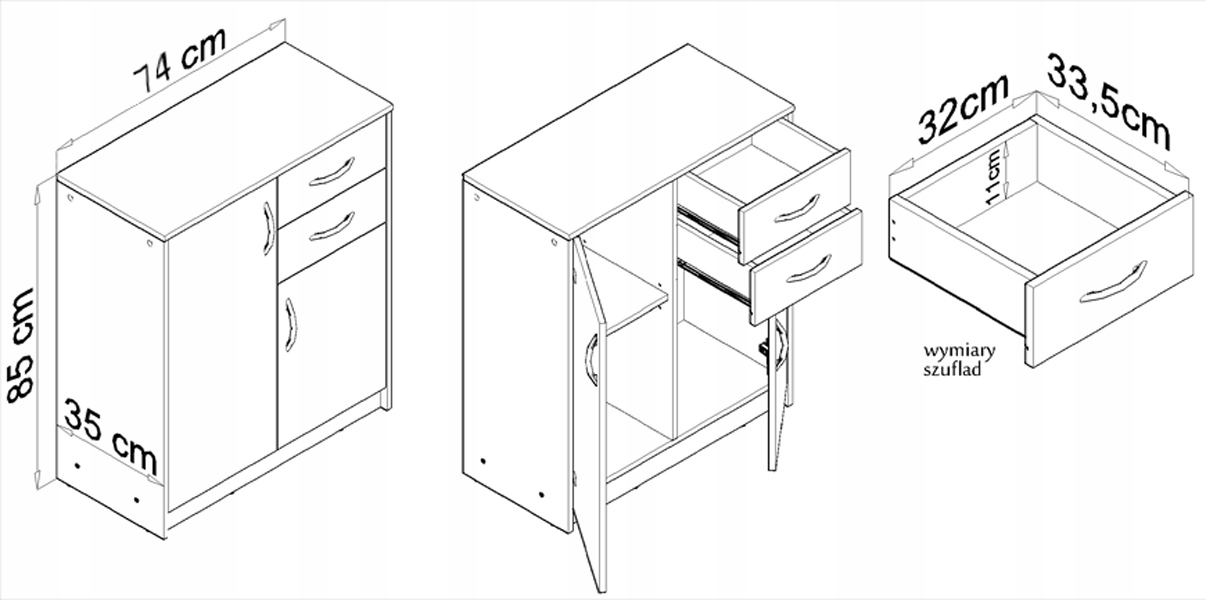 74 cm
85 cm
35 cm
32cm
33,5cm
11cm
wymiary szuflad