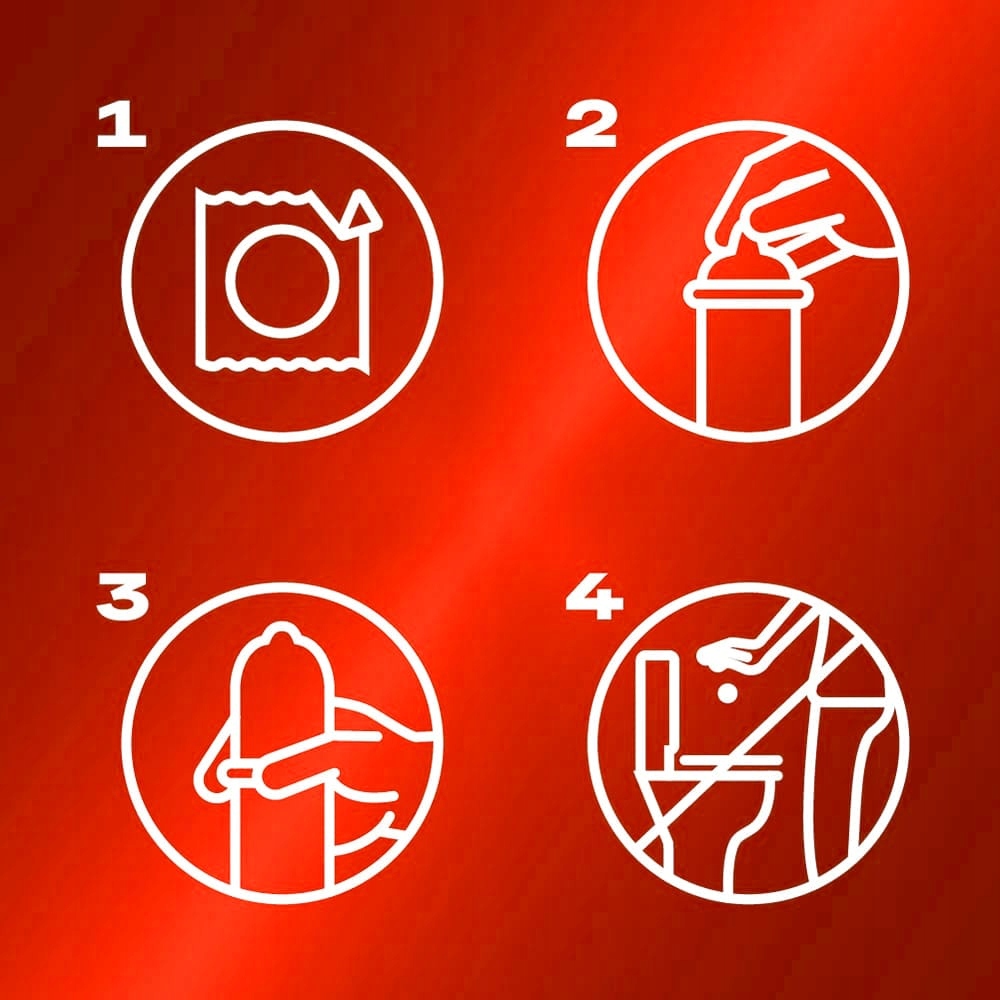 1

2

3

4