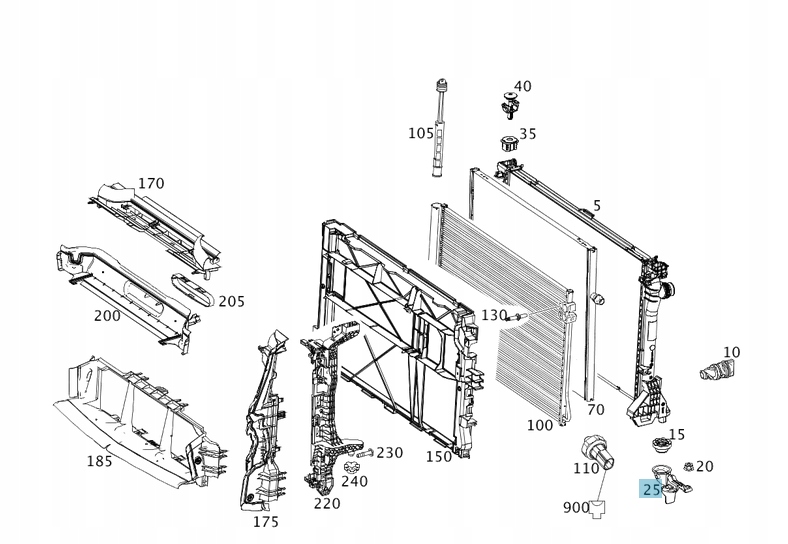 40
105
35
170
5
205
200
130
10
70
100
15
185
230
150
110
20
240
25
220
900
175