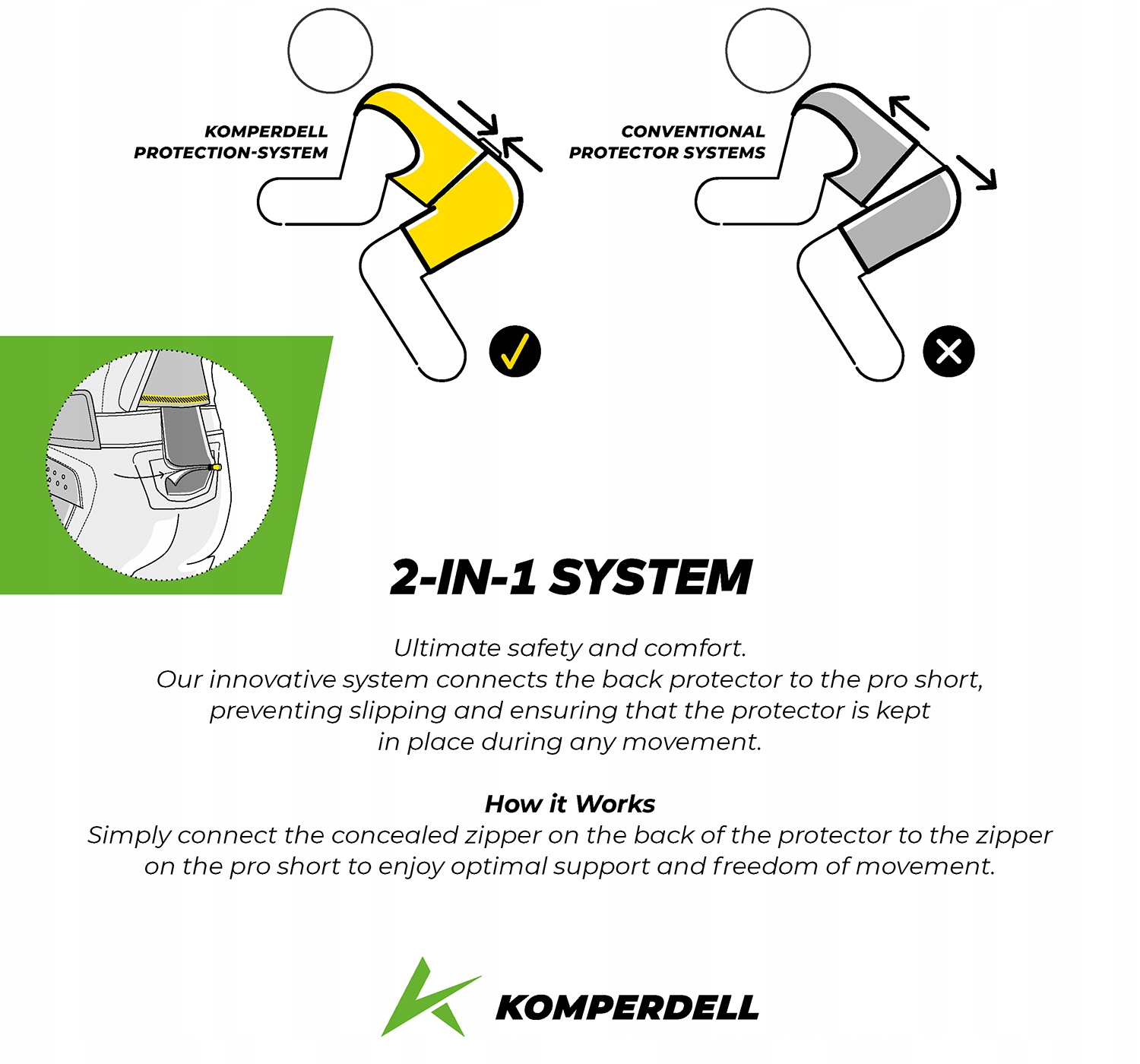 KOMPERDELL PROTECTION-SYSTEM

CONVENTIONAL PROTECTOR SYSTEMS

2-IN-1 SYSTEM

Ultimate safety and comfort.
Our innovative system connects the back protector to the pro short, preventing slipping and ensuring that the protector is kept in place during any movement.

How it Works
Simply connect the concealed zipper on the back of the protector to the zipper on the pro short to enjoy optimal support and freedom of movement.

KOMPERDELL