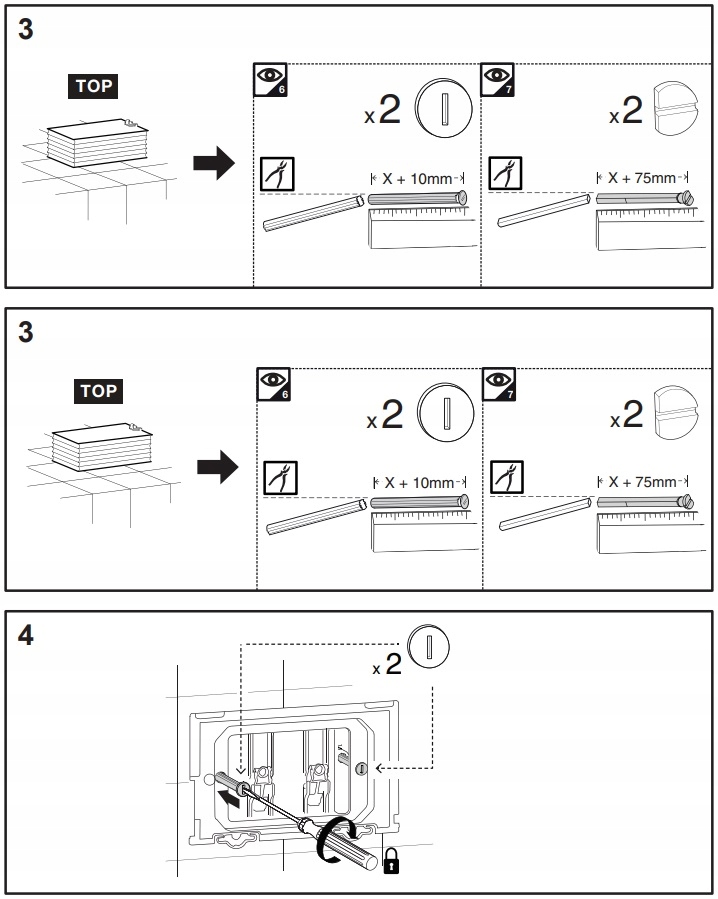 3

TOP

6

x2

X + 10mm

7

x2

X + 75mm

3

TOP

6

x2

X + 10mm

7

x2

X + 75mm

4

x2