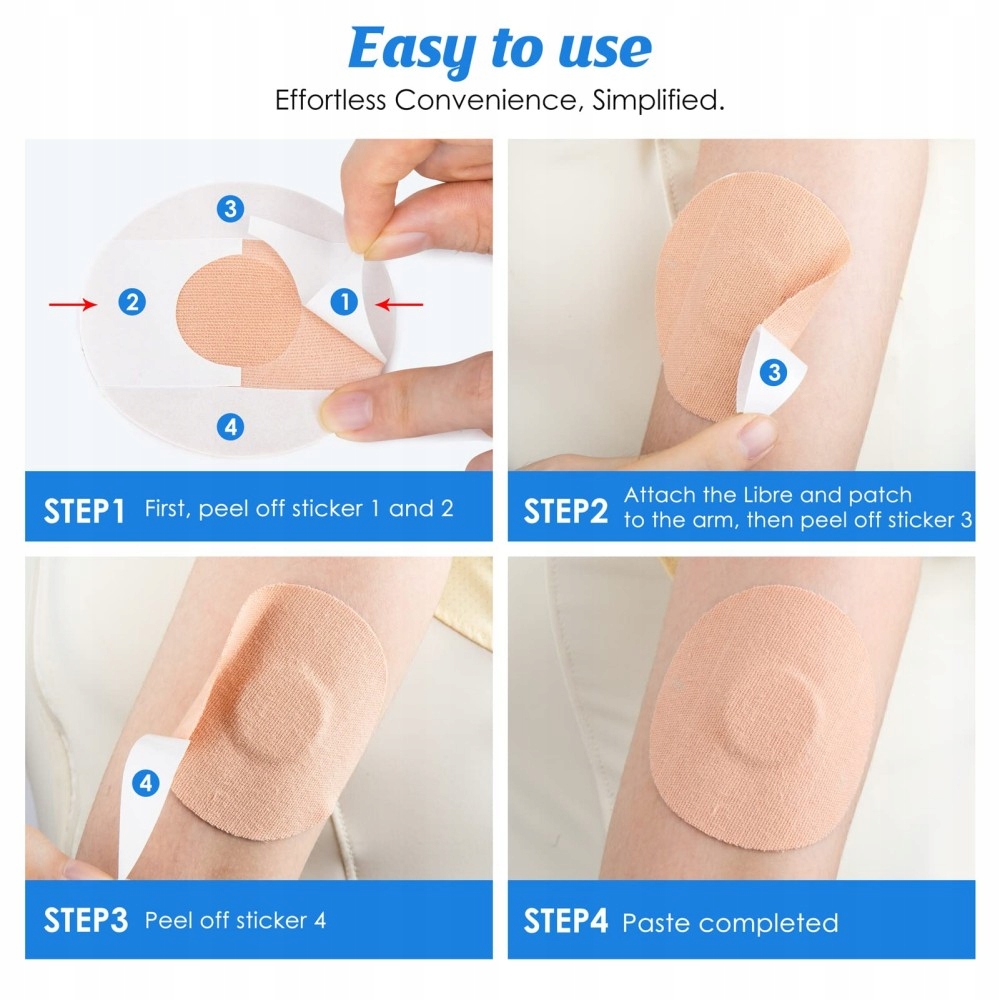 Easy to use

Effortless Convenience, Simplified.

3

2

1

4

STEP1 First, peel off sticker 1 and 2

3

STEP2 Attach the Libre and patch to the arm, then peel off sticker 3

4

STEP3 Peel off sticker 4

STEP4 Paste completed