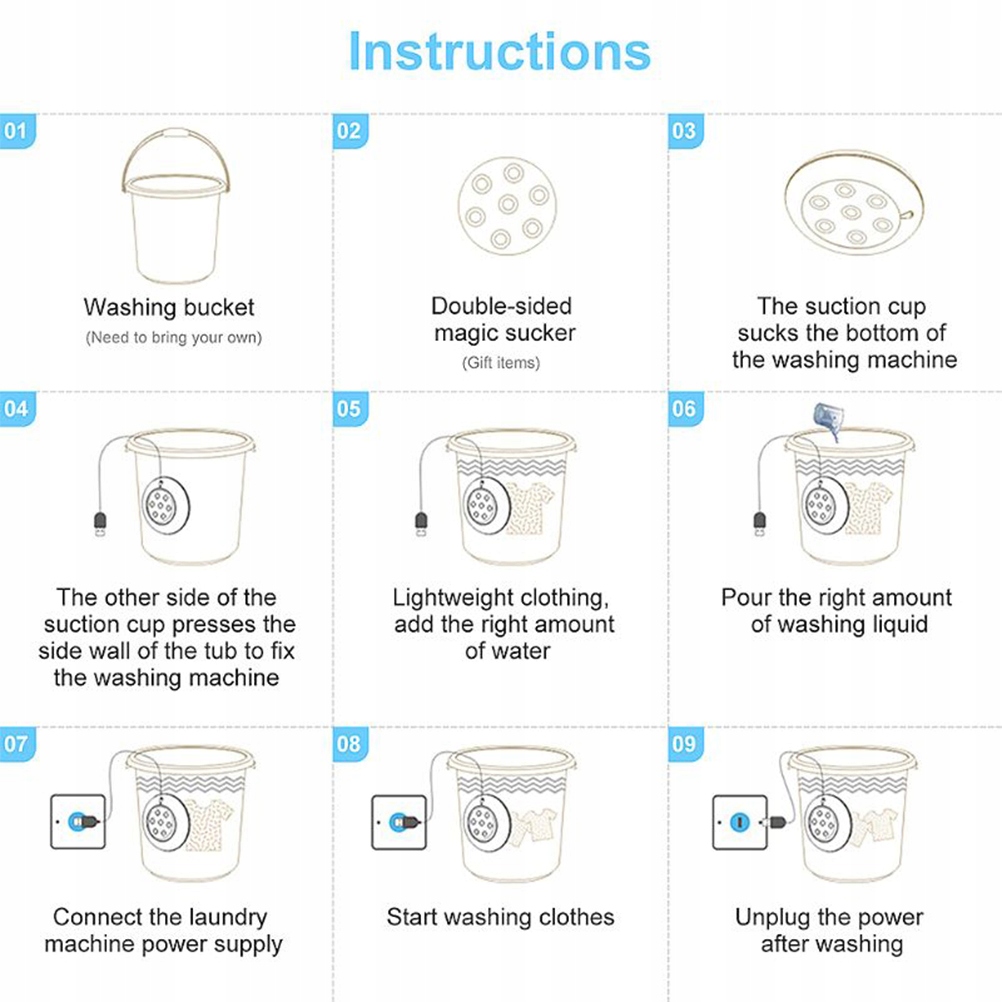 Instructions

01
Washing bucket
(Need to bring your own)

02
Double-sided magic sucker
(Gift items)

03
The suction cup sucks the bottom of the washing machine

04
The other side of the suction cup presses the side wall of the tub to fix the washing machine

05
Lightweight clothing, add the right amount of water

06
Pour the right amount of washing liquid

07
Connect the laundry machine power supply

08
Start washing clothes

09
Unplug the power after washing