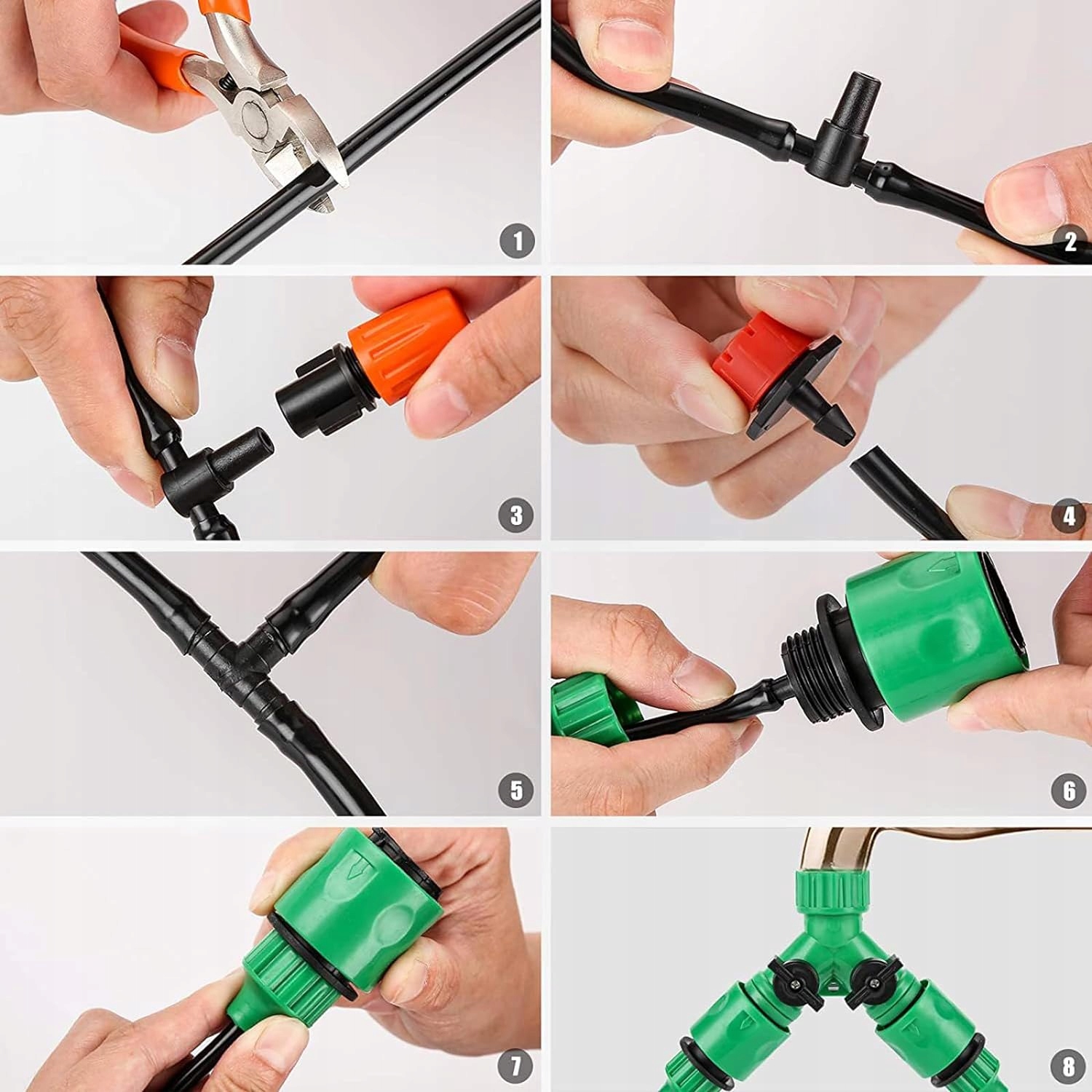 1

2

3

4

5

6

7

8