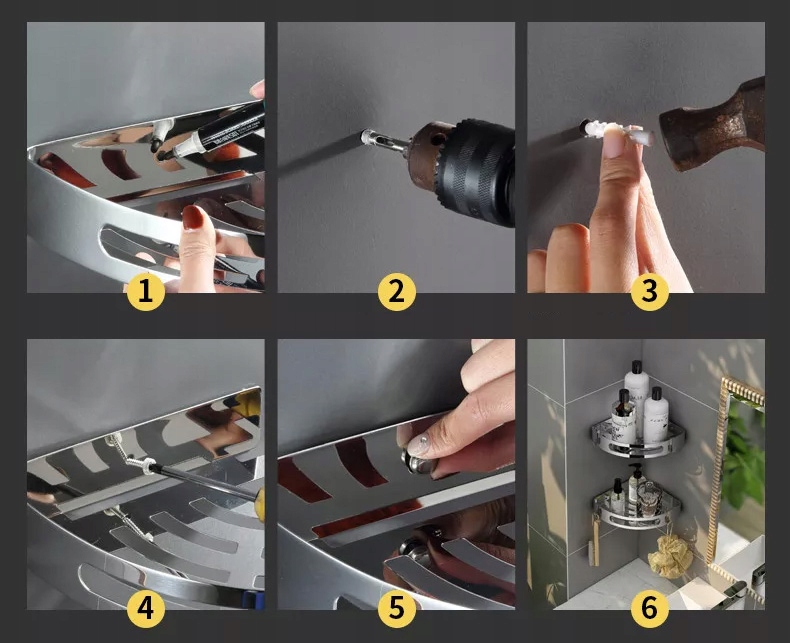 1
2
3
4
5
6