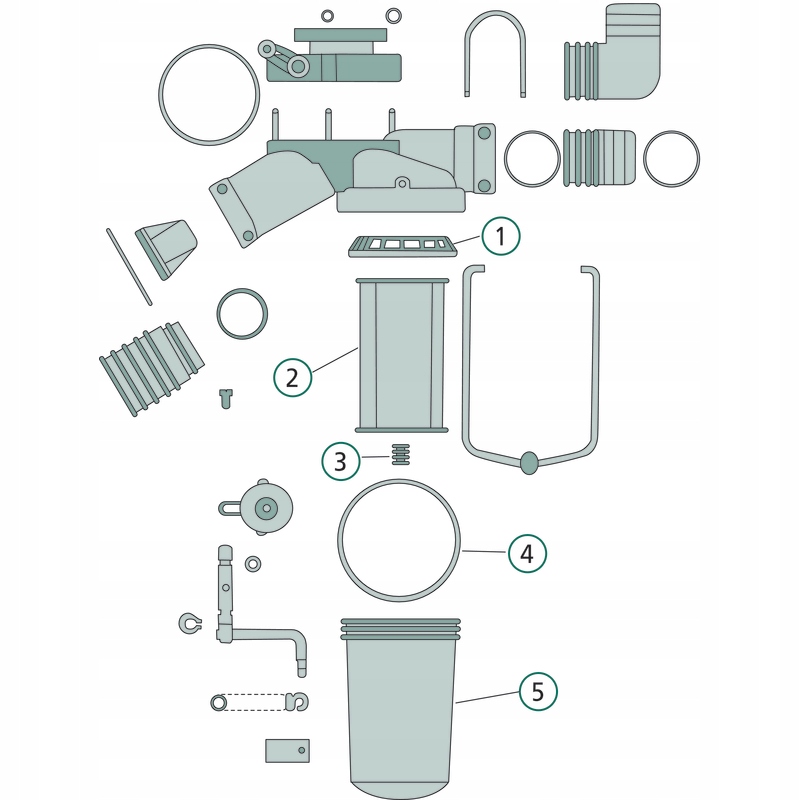 1
2
3
4
5