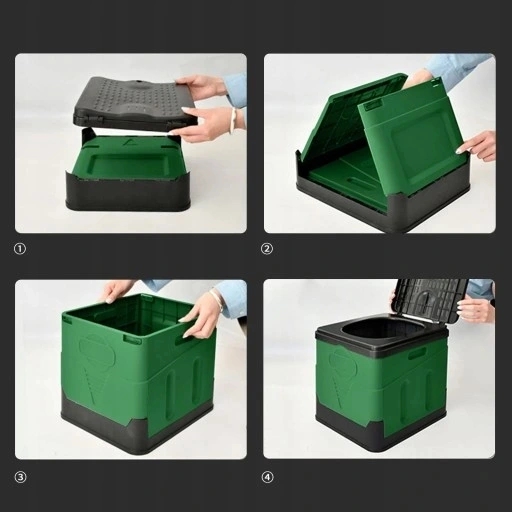 ①

②

③

④