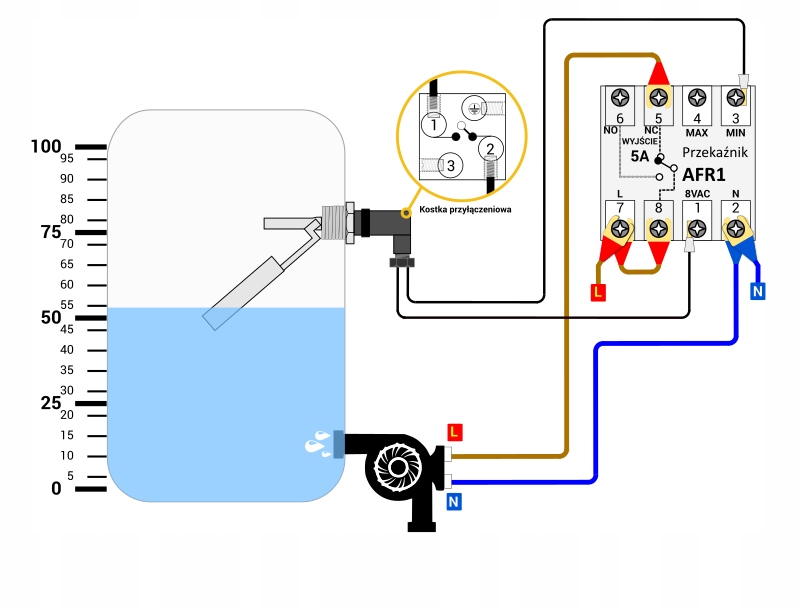 100
95
90
85
80
75
70
65
60
55
50
45
40
35
30
25
20
15
10
5
0

1
2
3
Kostka przyłączeniowa

6
5
4
3
NO
NC
MAX
MIN
WYJŚCIE
5A
Przekaźnik
AFR1
L
8VAC
N
7
8
1
2
L
N

L
N