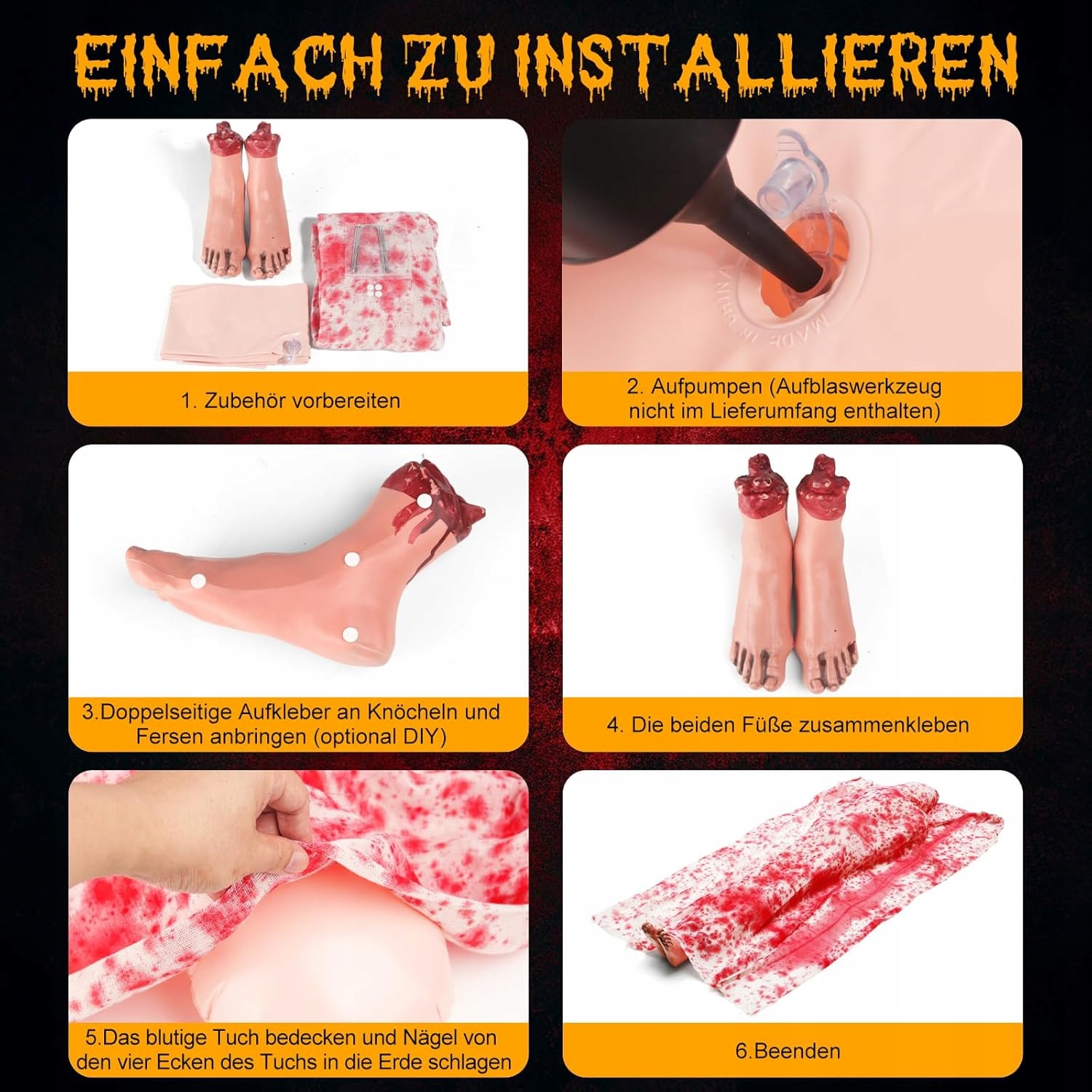 EINFACH ZU INSTALLIEREN

1. Zubehör vorbereiten

MADE IN CHINA

2. Aufpumpen (Aufblaswerkzeug nicht im Lieferumfang enthalten)

3.Doppelseitige Aufkleber an Knöcheln und Fersen anbringen (optional DIY)

4. Die beiden Füße zusammenkleben

5.Das blutige Tuch bedecken und Nägel von den vier Ecken des Tuchs in die Erde schlagen

6.Beenden