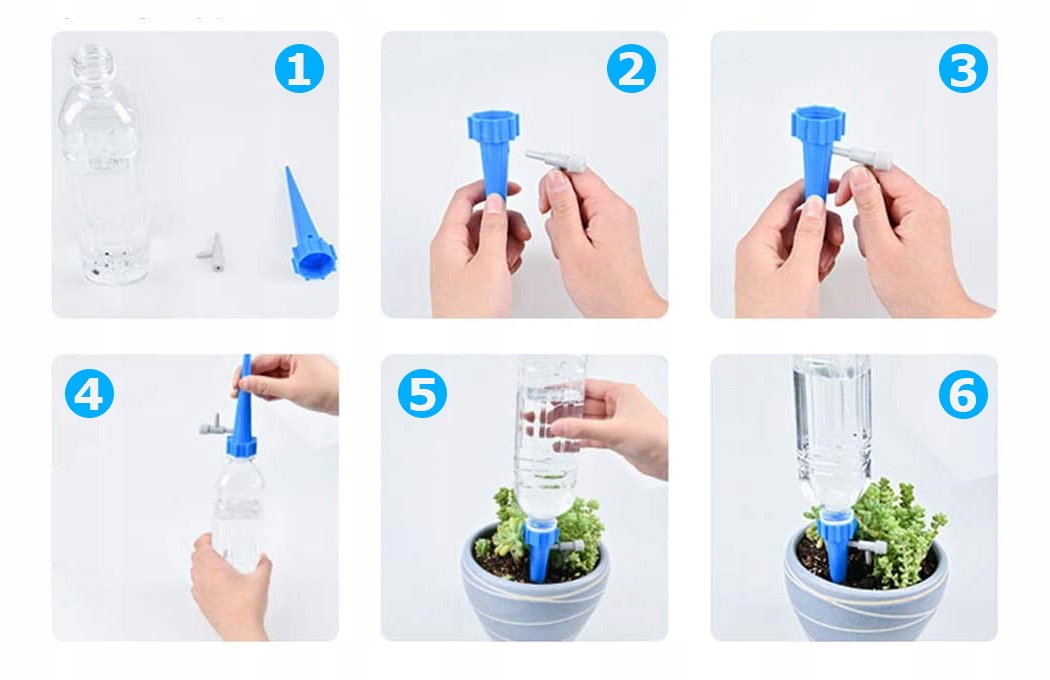 1

2

3

4

5

6