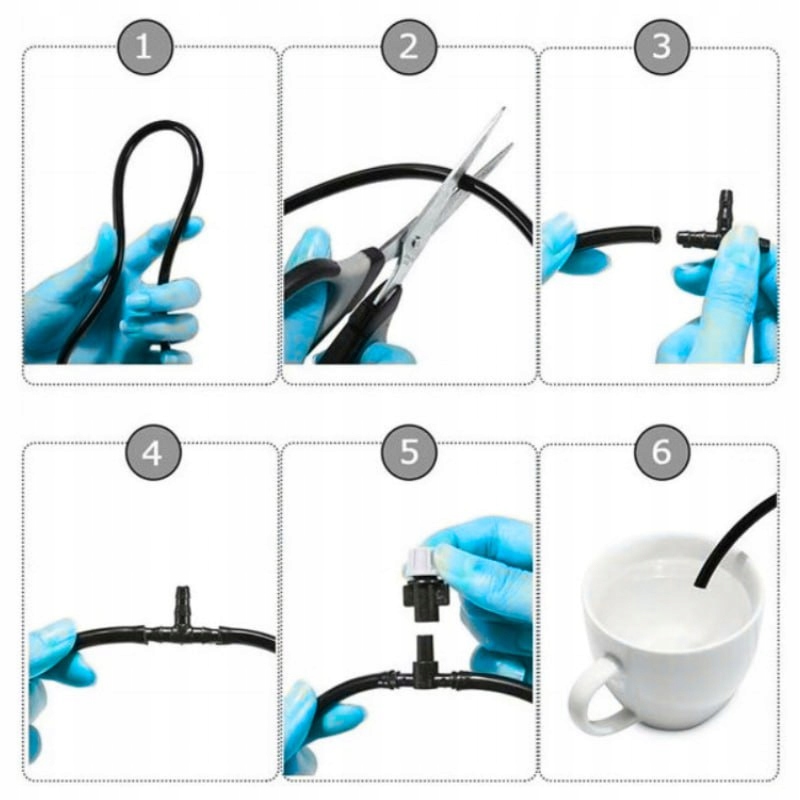 1

2

3

4

5

6