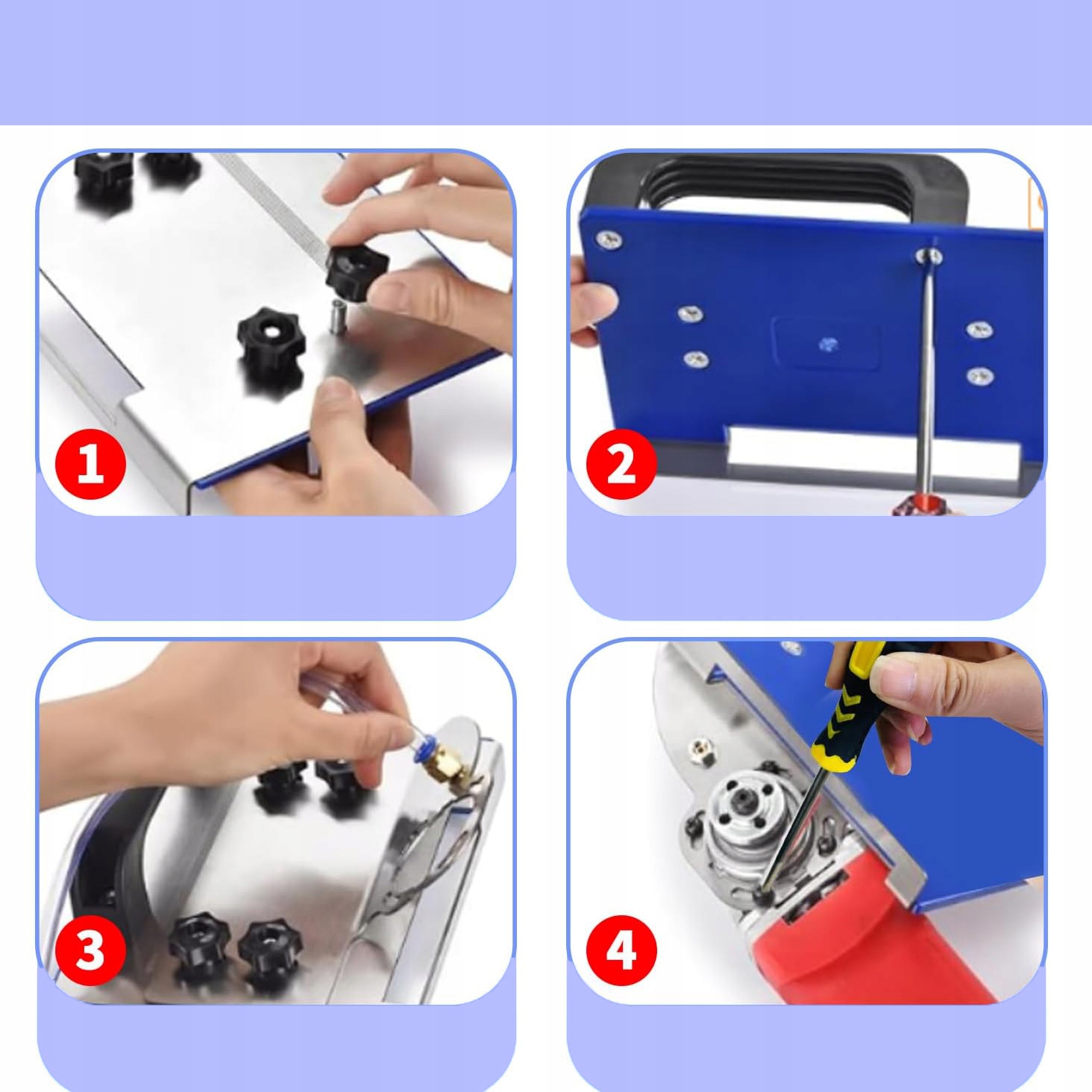 1

2

3

4