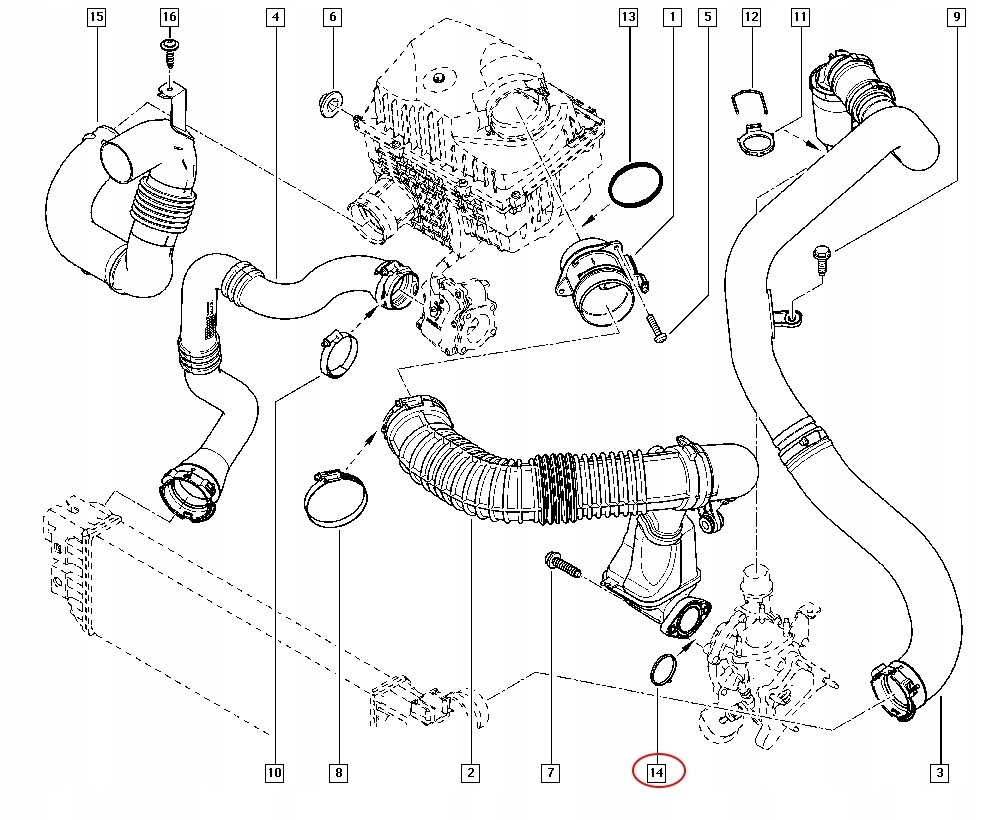 15
16
4
6
13
1
5
12
11
9
10
8
2
7
14
3