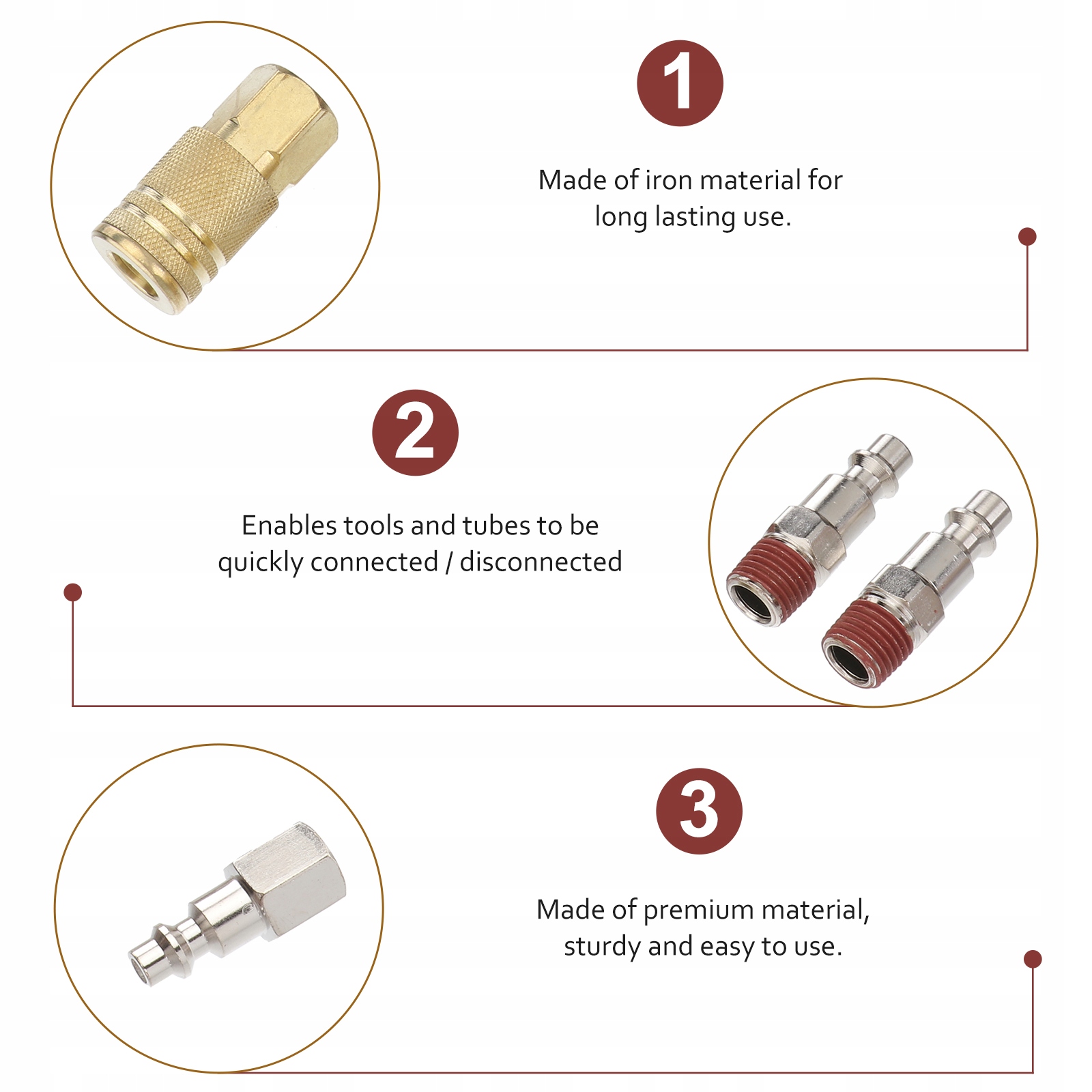 1

Made of iron material for long lasting use.

2

Enables tools and tubes to be quickly connected / disconnected

3

Made of premium material, sturdy and easy to use.