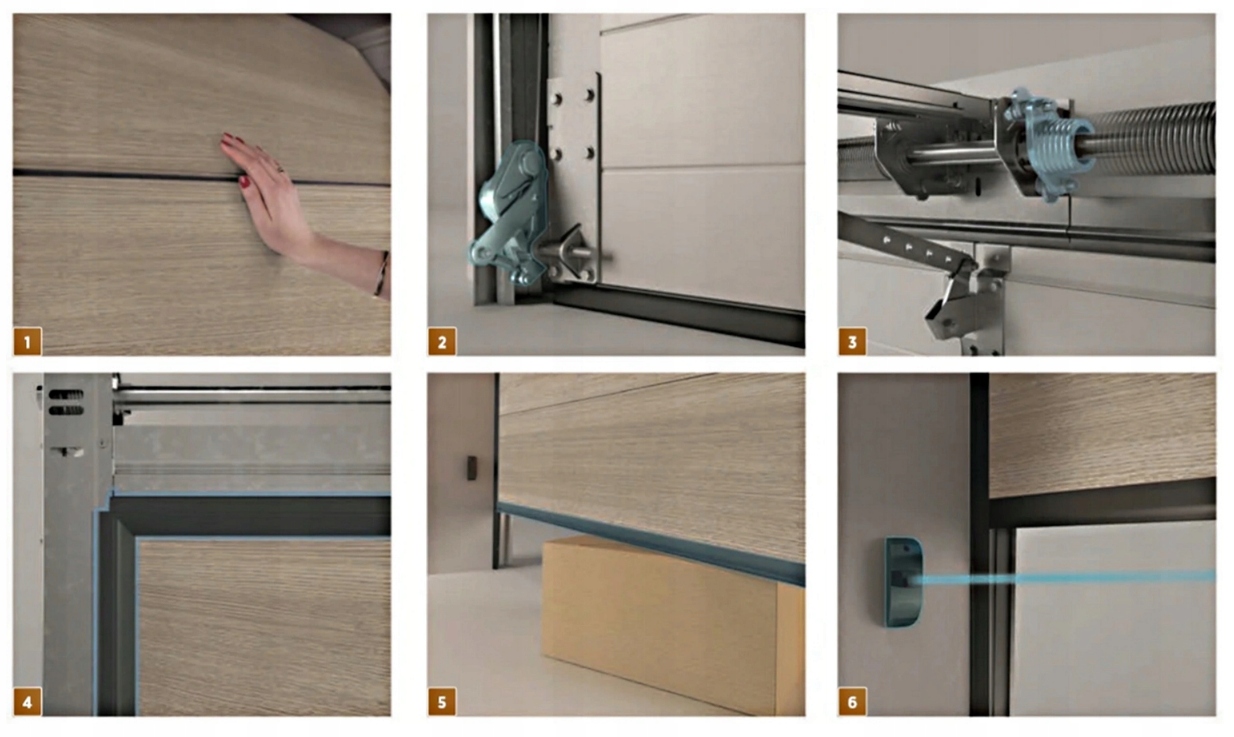 1

2

3

4

5

6