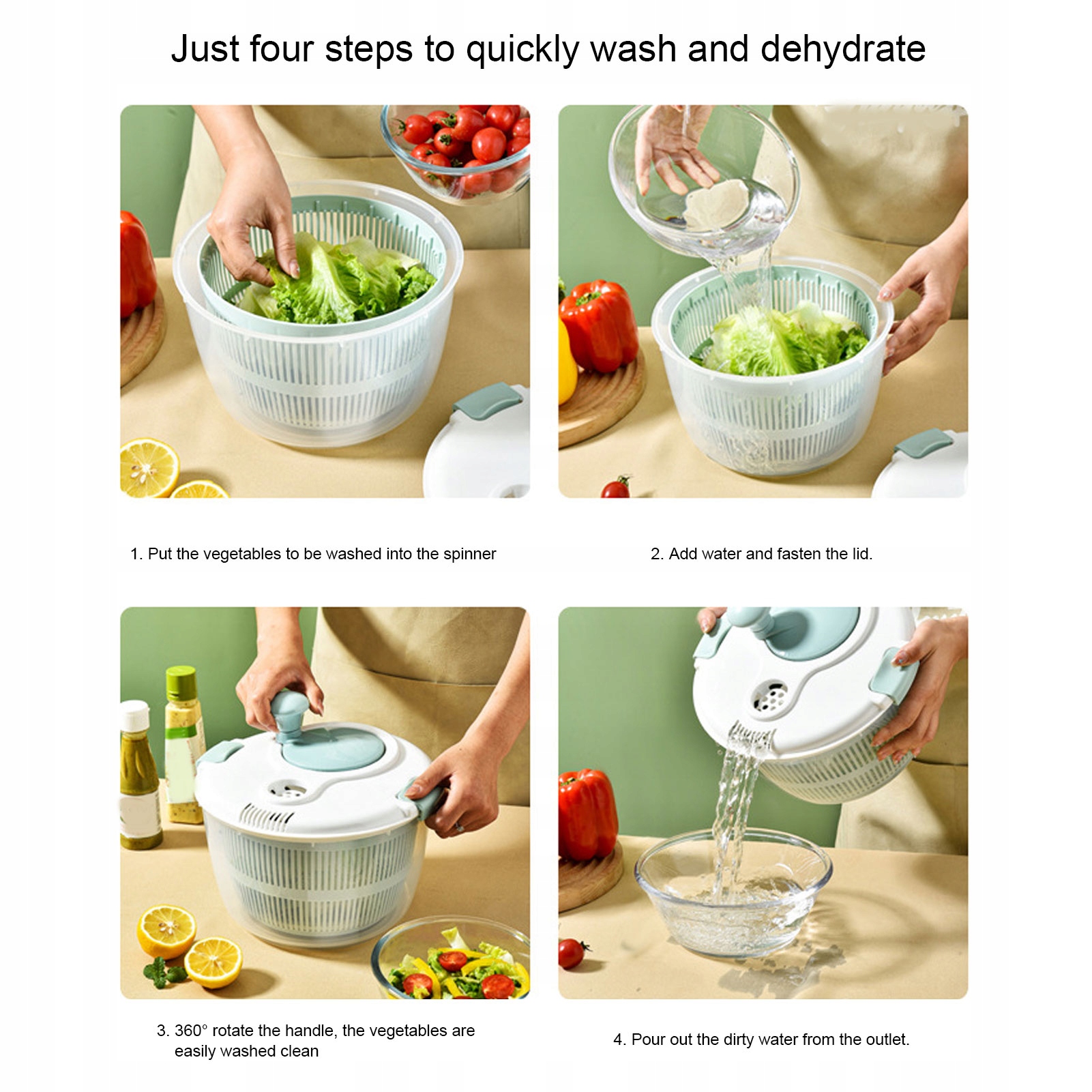 Just four steps to quickly wash and dehydrate

1. Put the vegetables to be washed into the spinner

2. Add water and fasten the lid.

3. 360° rotate the handle, the vegetables are easily washed clean

4. Pour out the dirty water from the outlet.