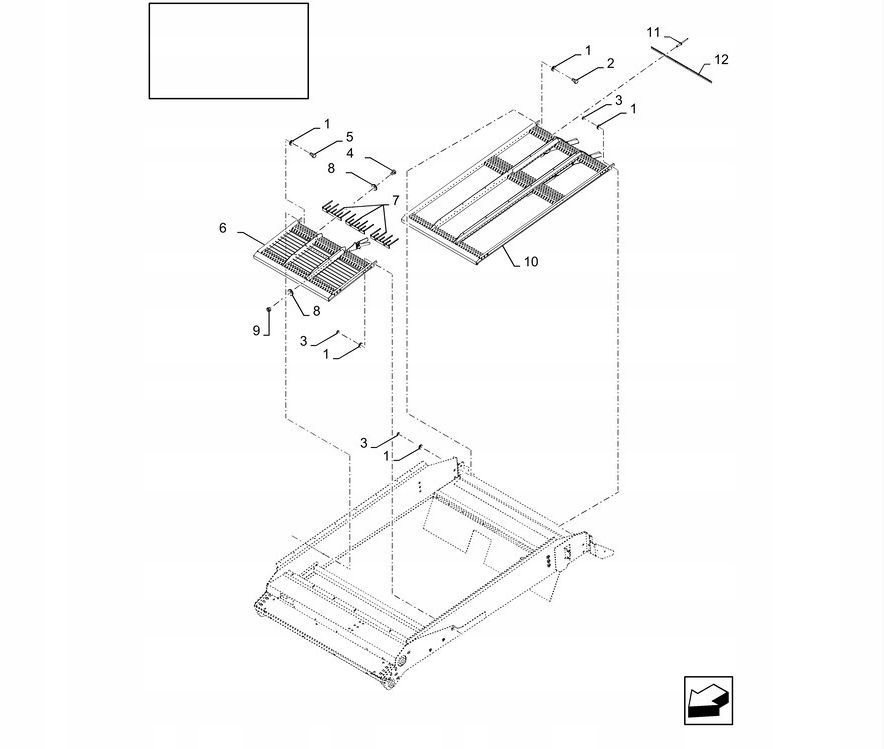 11
12
1
2
3
1
1
5
4
8
7
6
10
8
9
3
1
3
1