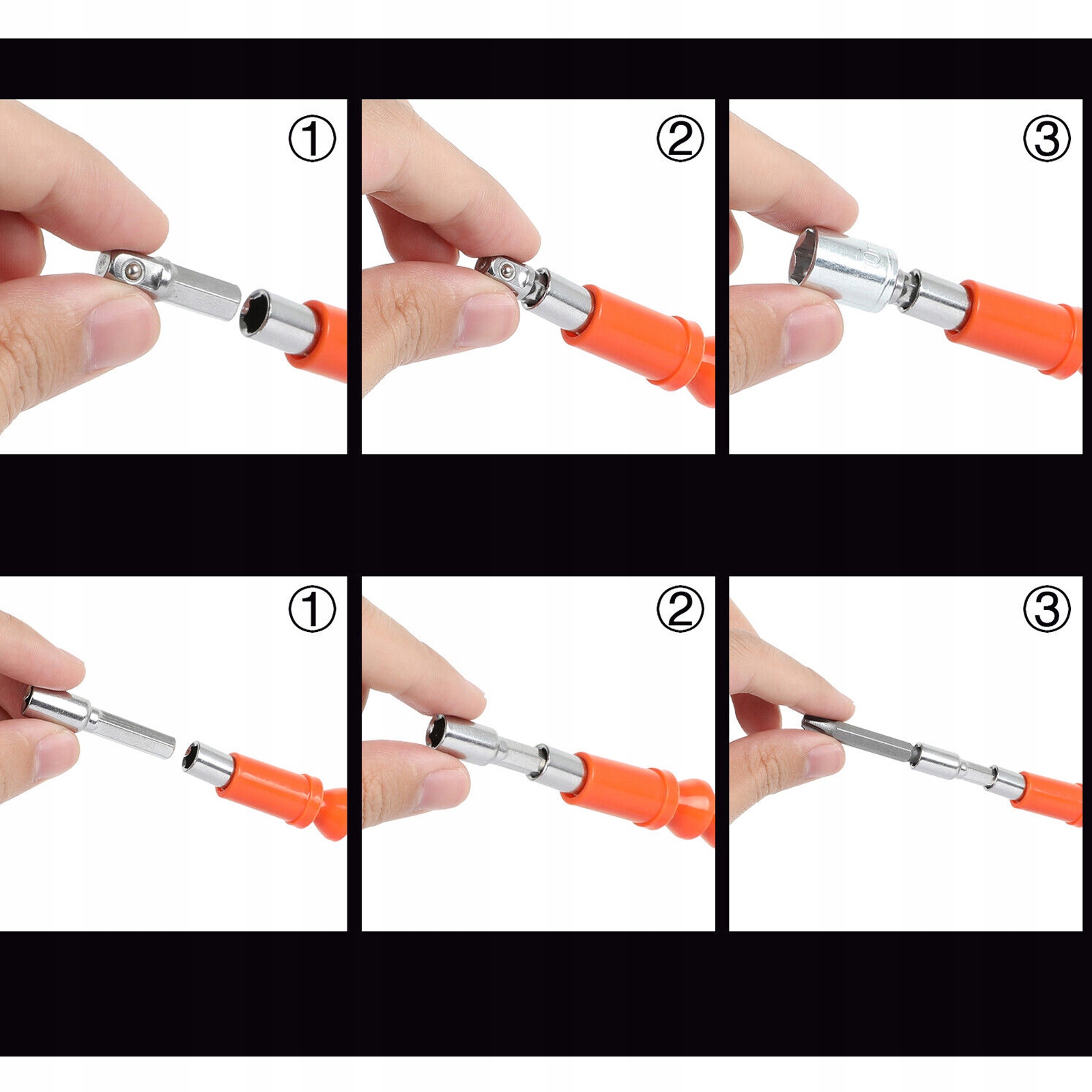 ①
②
③
①
②
③