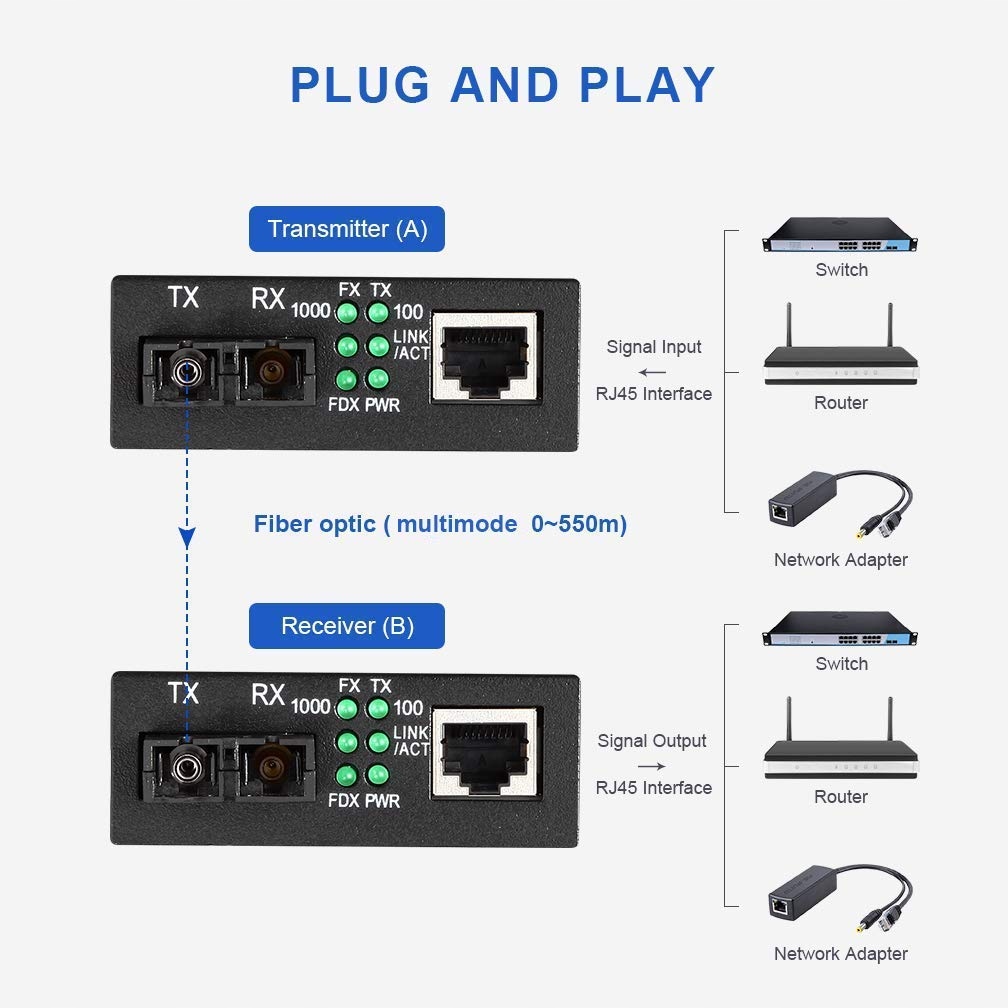 PLUG AND PLAY

Transmitter (A)

TX RX FX TX 1000 100 LINK /ACT FDX PWR

Signal Input
RJ45 Interface

Switch

Router

Network Adapter

Fiber optic ( multimode 0~550m)

Receiver (B)

TX RX FX TX 1000 100 LINK /ACT FDX PWR

Signal Output
RJ45 Interface

Switch

Router

Network Adapter