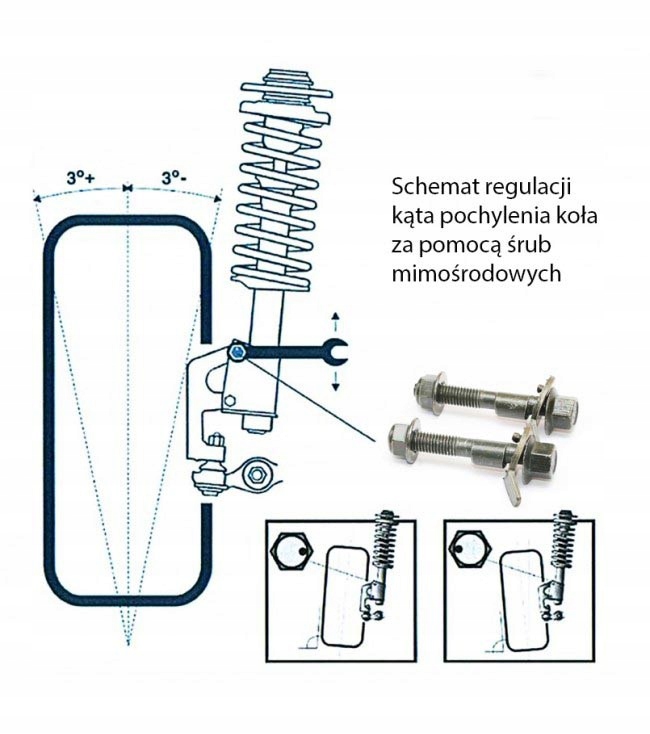 3°+

3°-

Schemat regulacji kąta pochylenia koła za pomocą śrub mimośrodowych