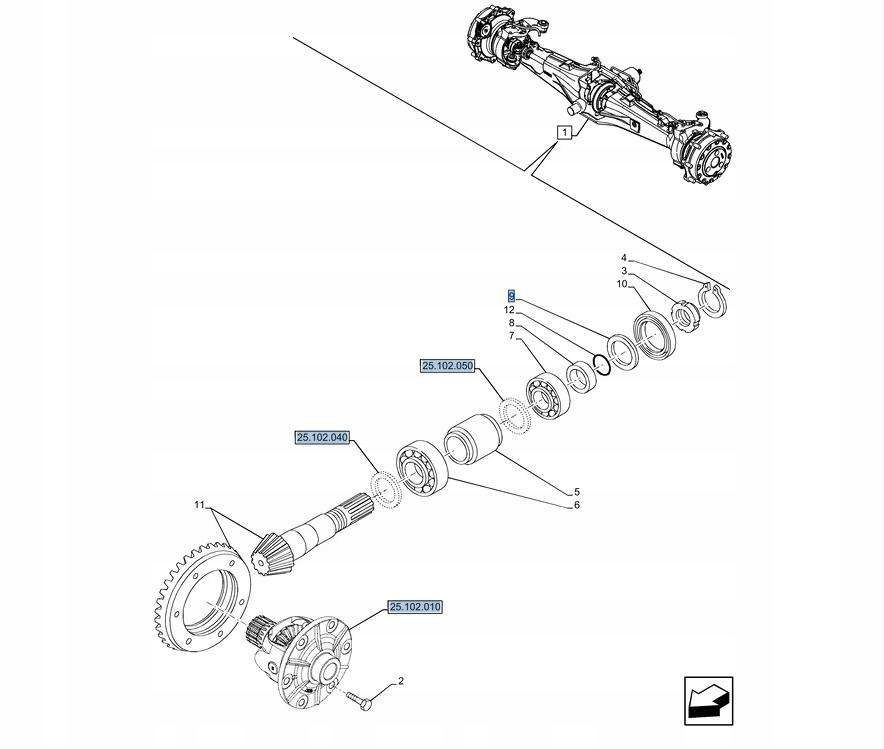 1

4
3
10
9
12
8
7
25.102.050
25.102.040
5
6
11
25.102.010
2