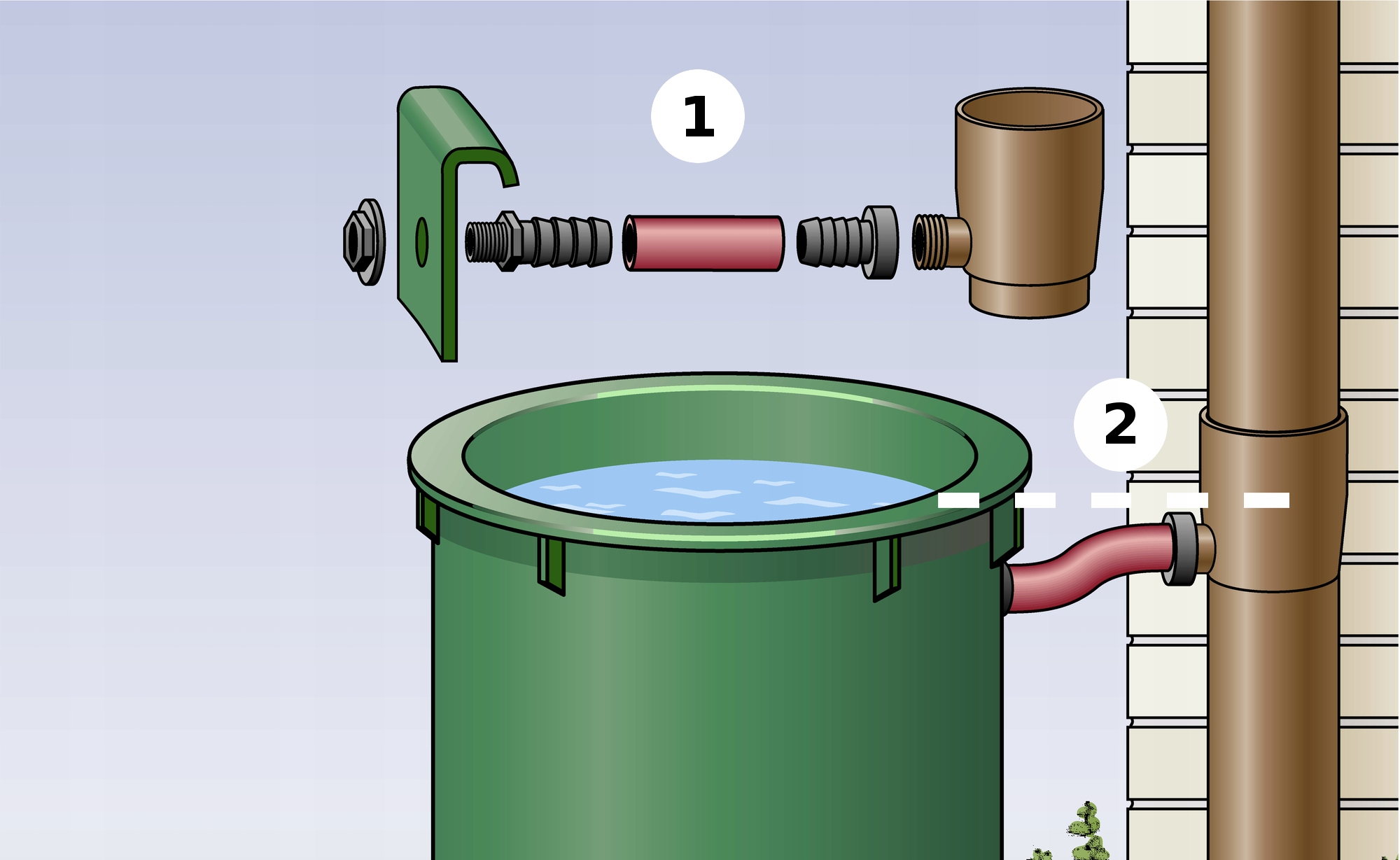 1

2